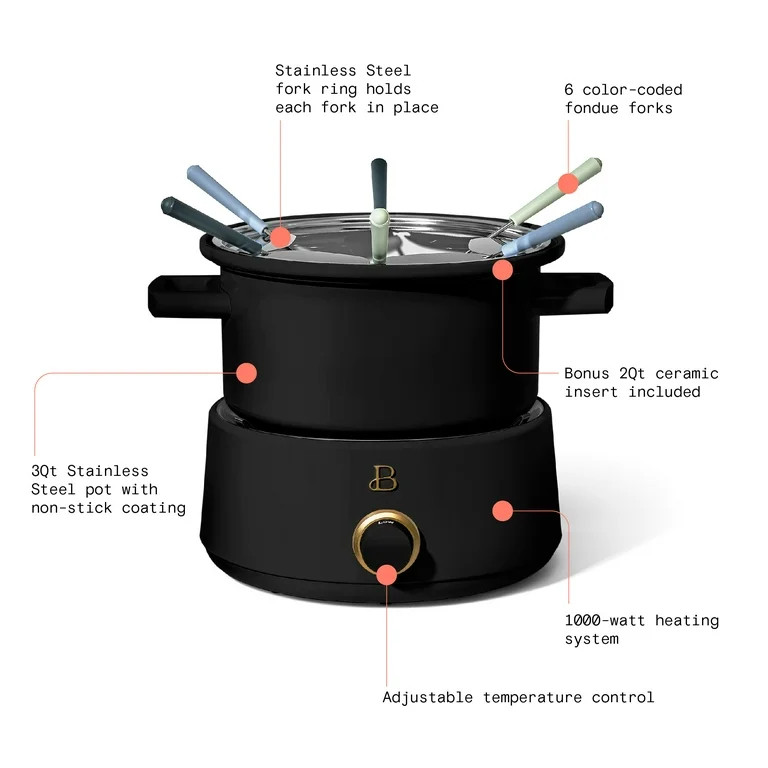 Stainless Steel fork ring holds each fork in place

6 color-coded fondue forks

Bonus 2Qt ceramic insert included

3Qt Stainless Steel pot with non-stick coating

B

1000-watt heating system

Adjustable temperature control