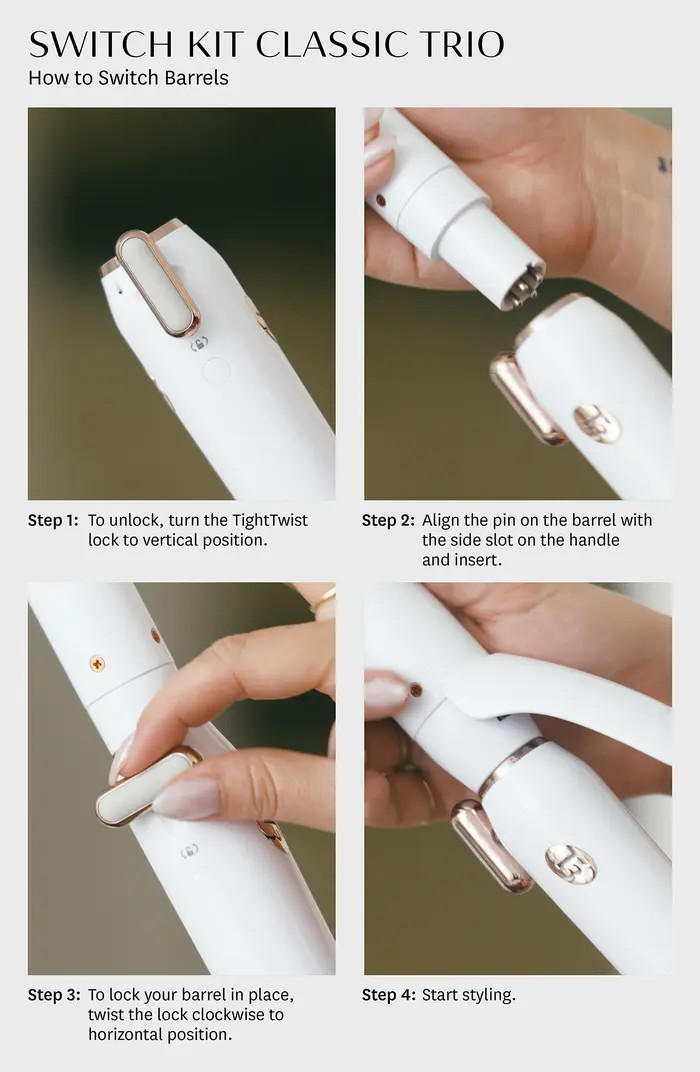 SWITCH KIT CLASSIC TRIO
How to Switch Barrels

Step 1: To unlock, turn the TightTwist lock to vertical position.

Step 2: Align the pin on the barrel with the side slot on the handle and insert.

Step 3: To lock your barrel in place, twist the lock clockwise to horizontal position.

Step 4: Start styling.