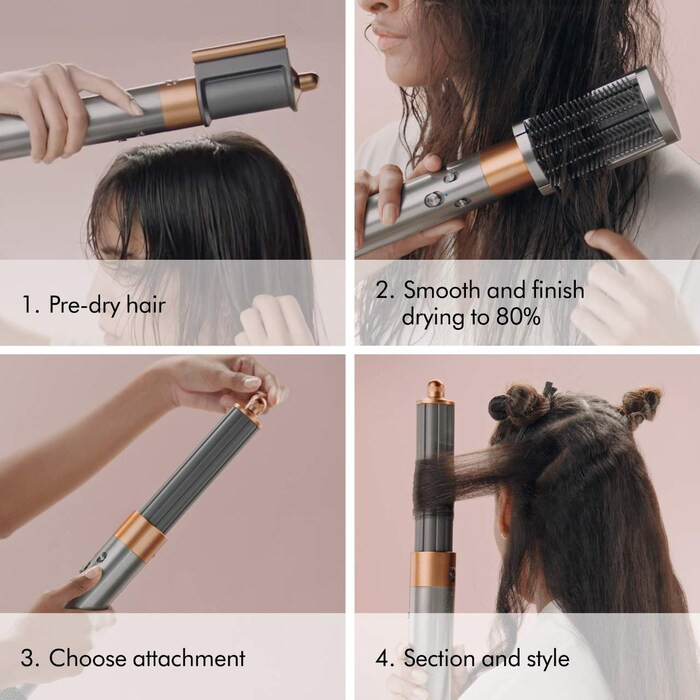 1. Pre-dry hair

2. Smooth and finish drying to 80%

3. Choose attachment

4. Section and style