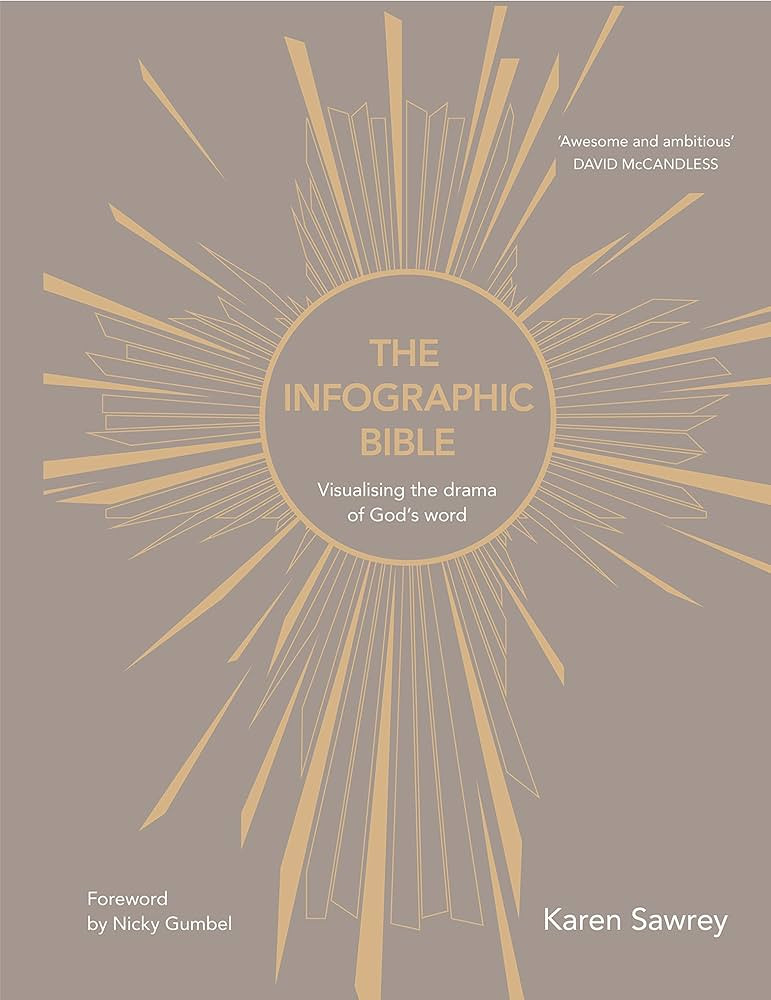 'Awesome and ambitious'
DAVID McCANDLESS

THE INFOGRAPHIC BIBLE

Visualising the drama of God's word

Foreword
by Nicky Gumbel

Karen Sawrey