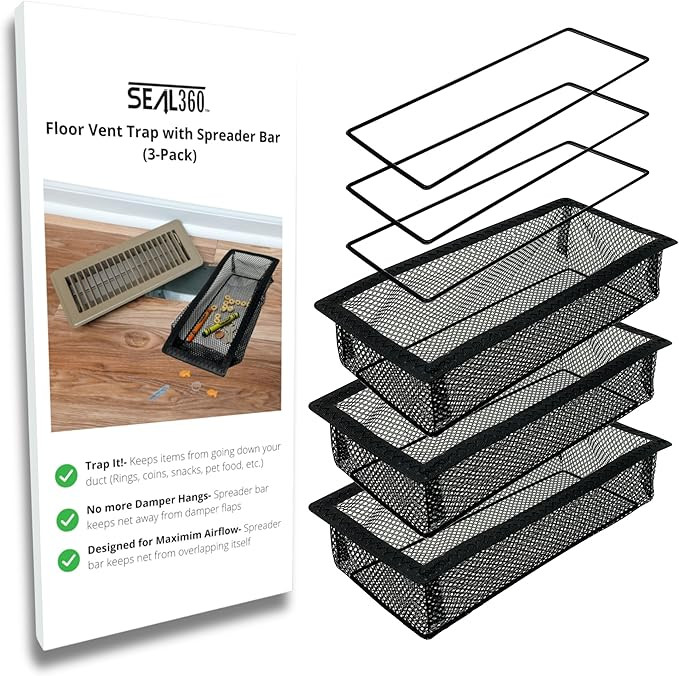 SEAL360™

Floor Vent Trap with Spreader Bar (3-Pack)

Trap It!- Keeps items from going down your duct (Rings, coins, snacks, pet food, etc.)

No more Damper Hangs- Spreader bar keeps net away from damper flaps

Designed for Maximim Airflow- Spreader bar keeps net from overlapping itself