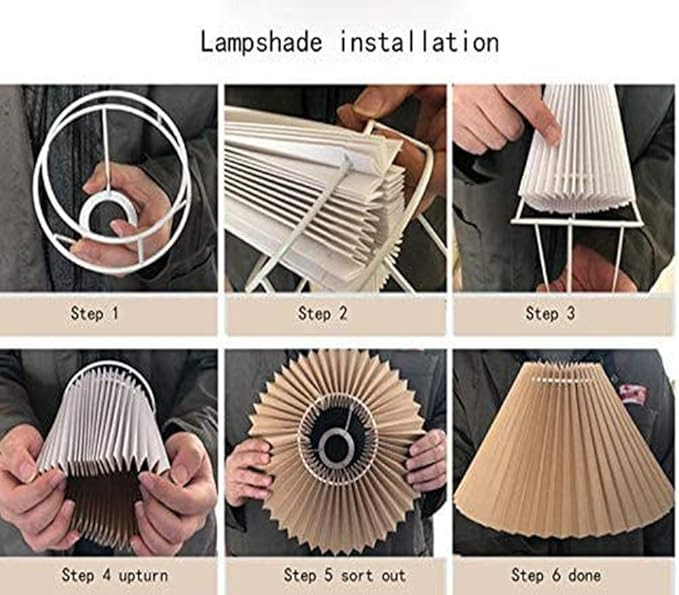 Lampshade installation

Step 1

Step 2

Step 3

Step 4 upturn

Step 5 sort out

Step 6 done