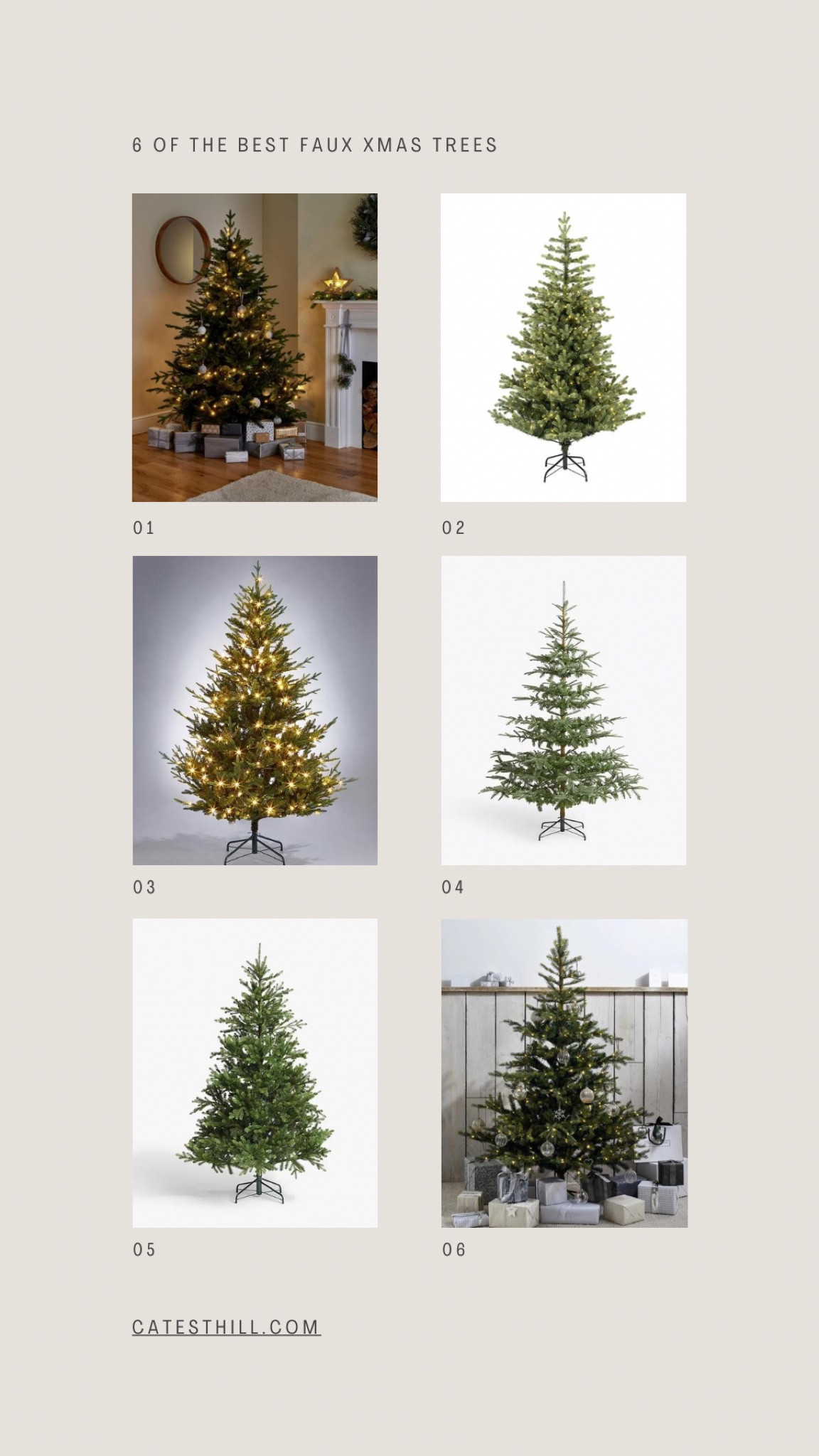 6 OF THE BEST FAUX XMAS TREES

01

02

03

04

05

06

CATESTHILL.COM