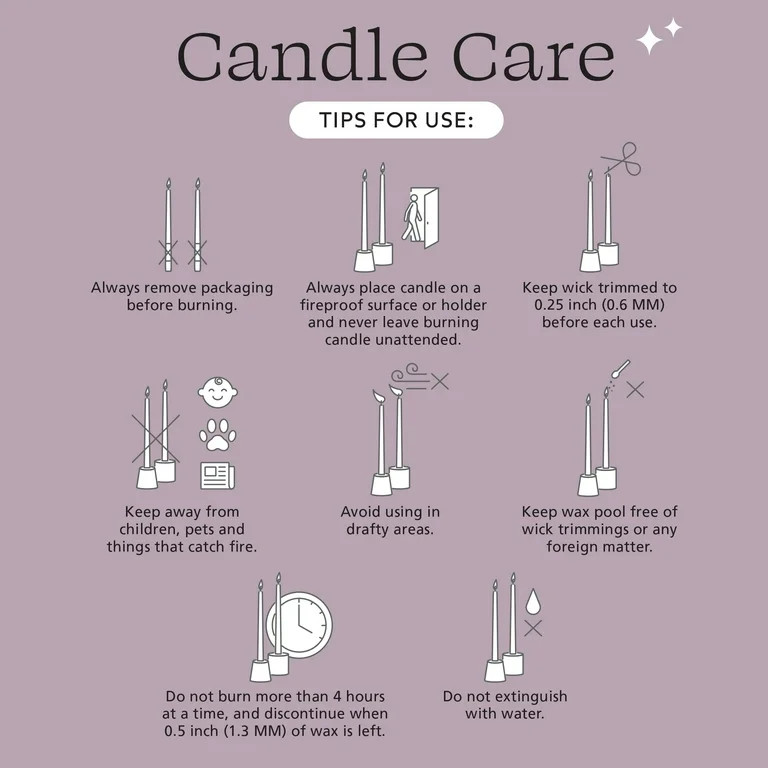 Candle Care

TIPS FOR USE:

Always remove packaging before burning.

Always place candle on a fireproof surface or holder and never leave burning candle unattended.

Keep wick trimmed to 0.25 inch (0.6 MM) before each use.

Keep away from children, pets and things that catch fire.

Avoid using in drafty areas.

Keep wax pool free of wick trimmings or any foreign matter.

Do not burn more than 4 hours at a time, and discontinue when 0.5 inch (1.3 MM) of wax is left.

Do not extinguish with water.