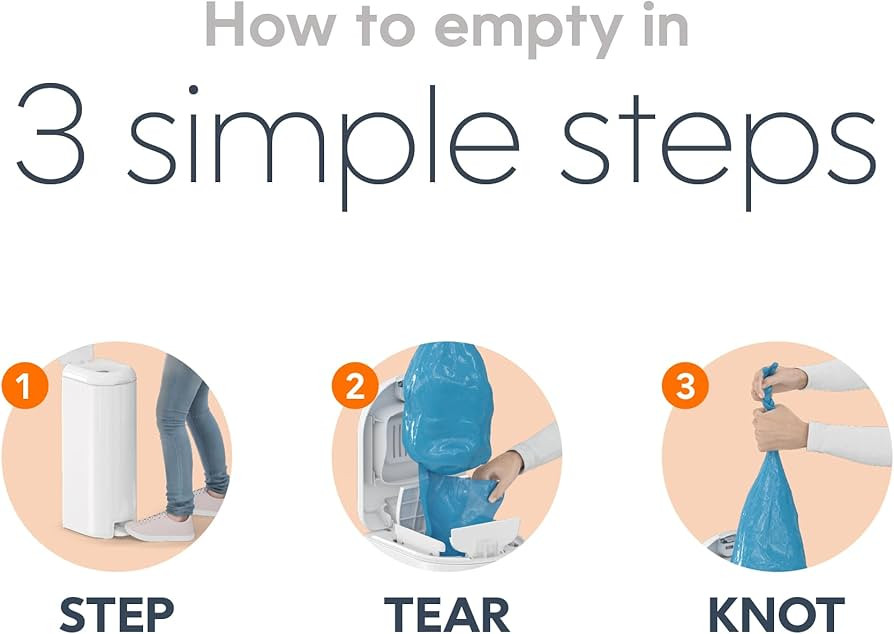 How to empty in

3 simple steps

1

STEP

2

TEAR

3

KNOT