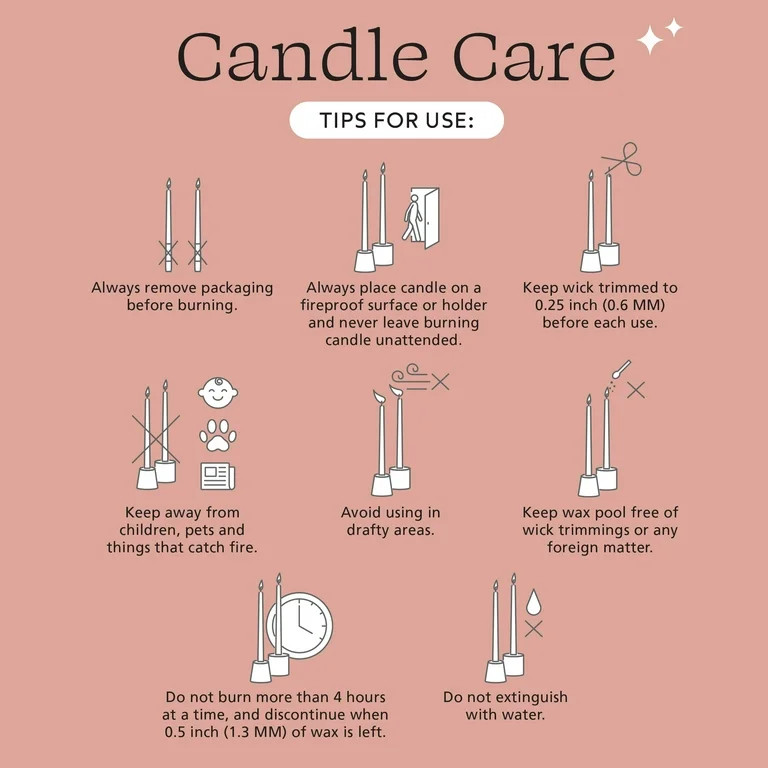 Candle Care

TIPS FOR USE:

Always remove packaging before burning.

Always place candle on a fireproof surface or holder and never leave burning candle unattended.

Keep wick trimmed to 0.25 inch (0.6 MM) before each use.

Keep away from children, pets and things that catch fire.

Avoid using in drafty areas.

Keep wax pool free of wick trimmings or any foreign matter.

Do not burn more than 4 hours at a time, and discontinue when 0.5 inch (1.3 MM) of wax is left.

Do not extinguish with water.