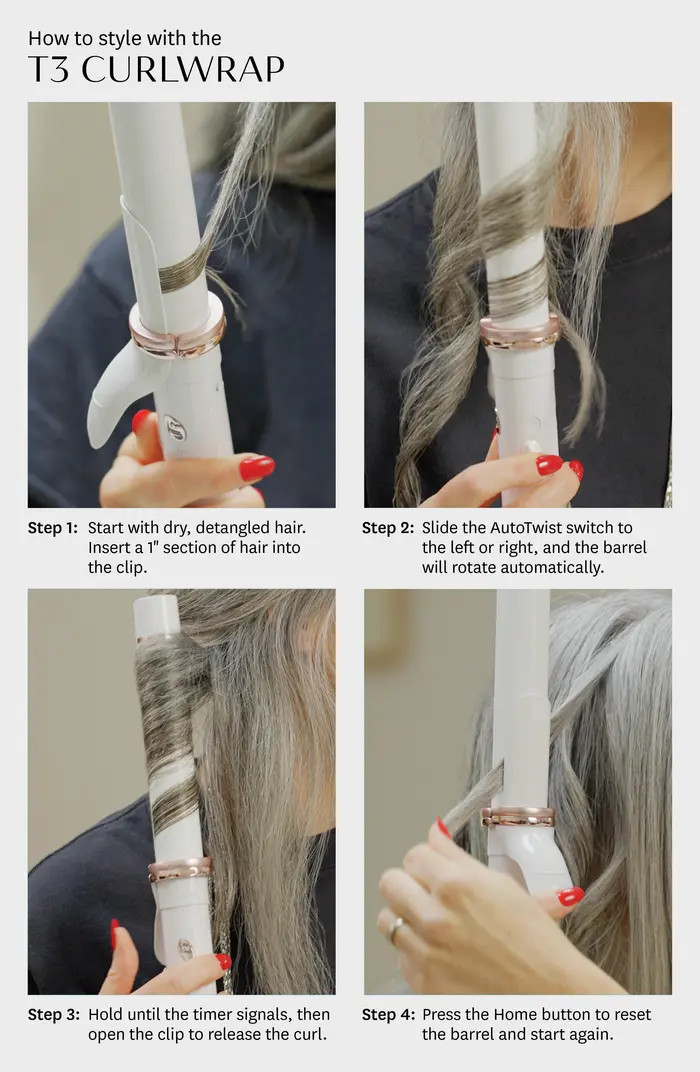 How to style with the
T3 CURLWRAP

Step 1: Start with dry, detangled hair. Insert a 1" section of hair into the clip.

Step 2: Slide the AutoTwist switch to the left or right, and the barrel will rotate automatically.

Step 3: Hold until the timer signals, then open the clip to release the curl.

Step 4: Press the Home button to reset the barrel and start again.