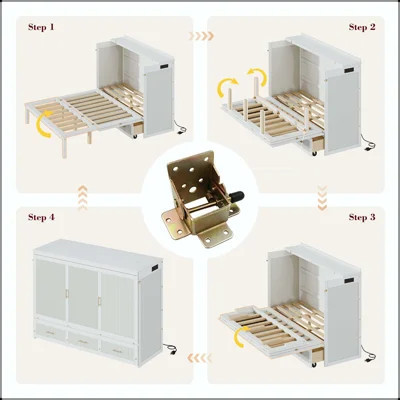 Step 1

Step 2

Step 4

Step 3