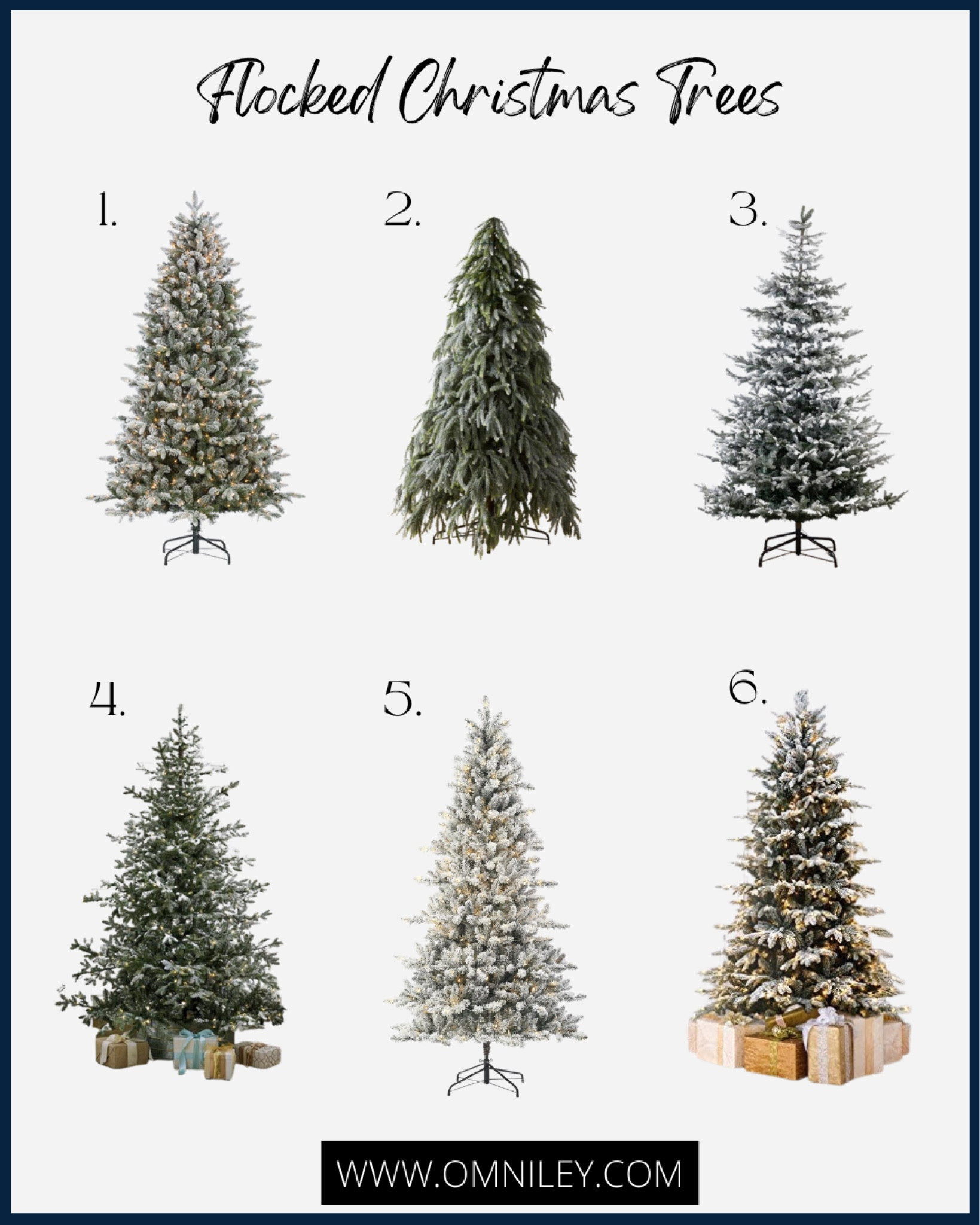 Flocked Christmas Trees

1.

2.

3.

4.

5.

6.

WWW.OMNILEY.COM