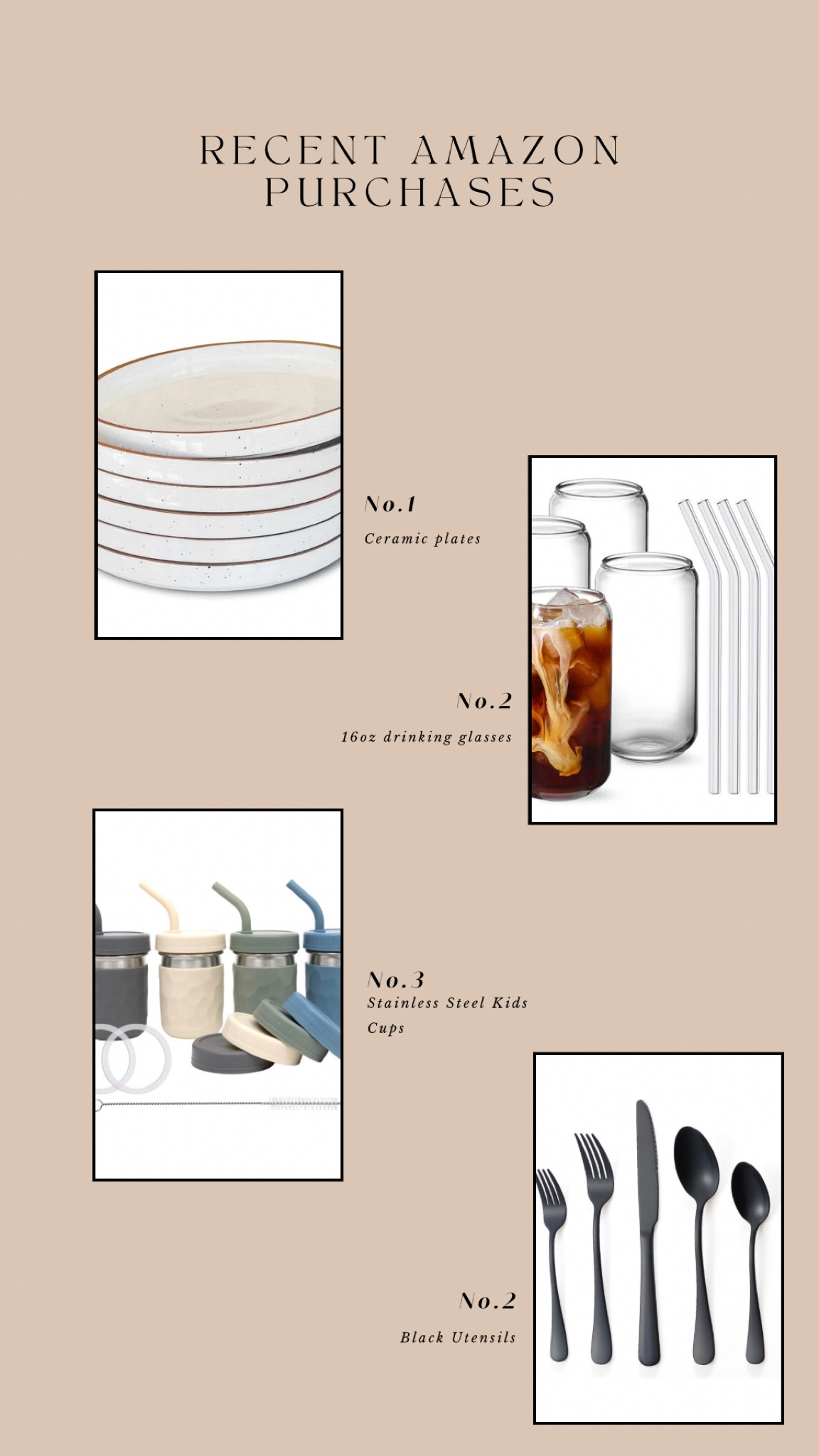 RECENT AMAZON PURCHASES

No.1
Ceramic plates

No.2
16oz drinking glasses

No.3
Stainless Steel Kids Cups

No.2
Black Utensils