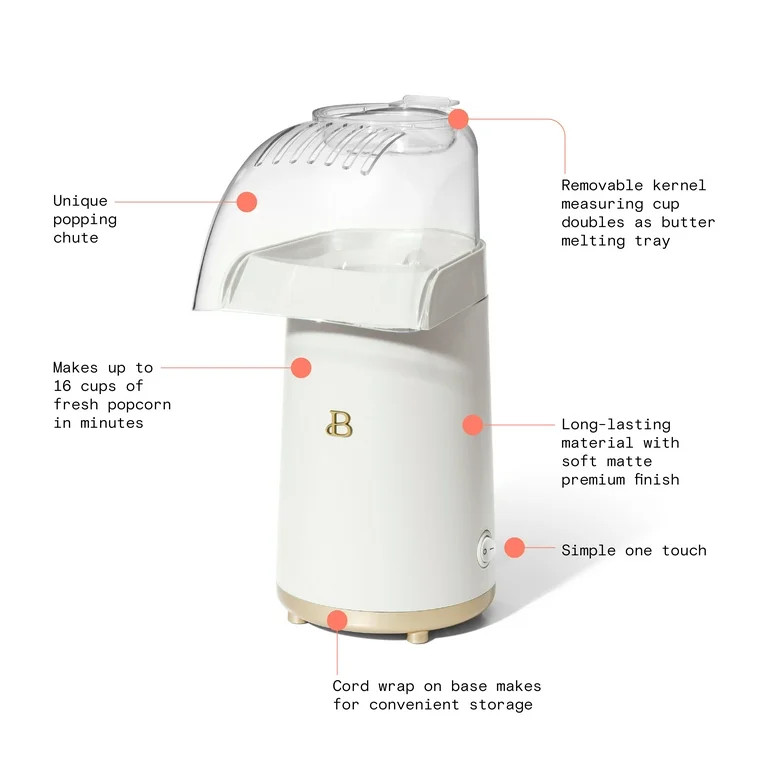 Unique popping chute

Removable kernel measuring cup doubles as butter melting tray

Makes up to 16 cups of fresh popcorn in minutes

B

Long-lasting material with soft matte premium finish

Simple one touch

Cord wrap on base makes for convenient storage