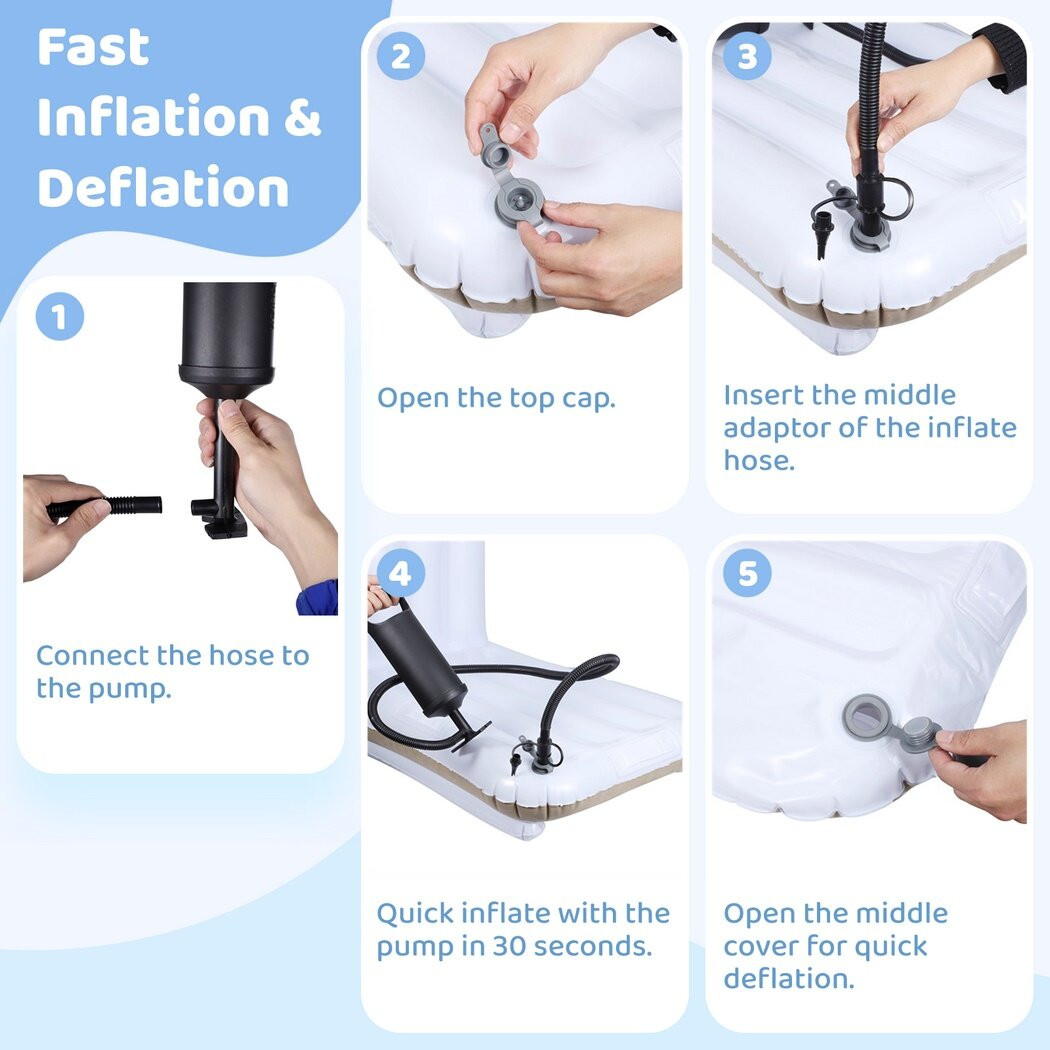 Fast Inflation & Deflation

1

Connect the hose to the pump.

2

Open the top cap.

3

Insert the middle adaptor of the inflate hose.

4

Quick inflate with the pump in 30 seconds.

5

Open the middle cover for quick deflation.