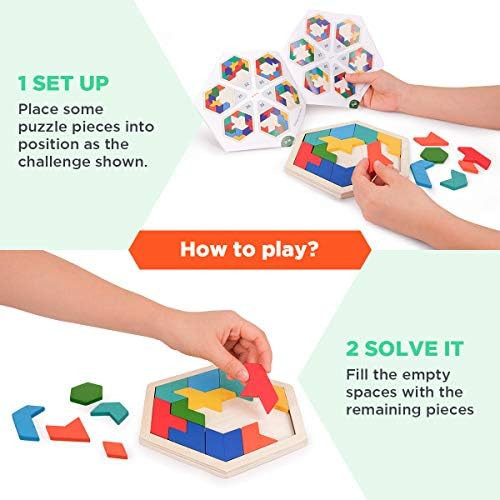 1 SET UP
Place some puzzle pieces into position as the challenge shown.

How to play?

2 SOLVE IT
Fill the empty spaces with the remaining pieces