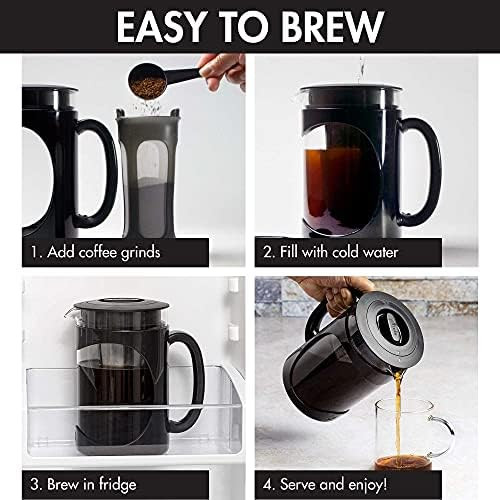 EASY TO BREW

1. Add coffee grinds

2. Fill with cold water

3. Brew in fridge

4. Serve and enjoy!