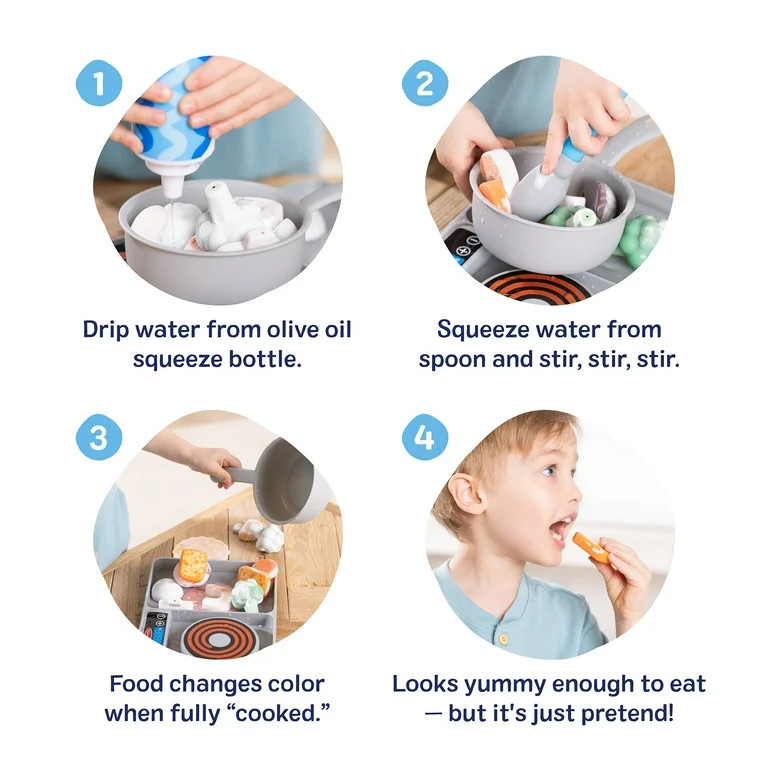 1

Drip water from olive oil squeeze bottle.

2

Squeeze water from spoon and stir, stir, stir.

3

Food changes color when fully “cooked.”

4

Looks yummy enough to eat — but it's just pretend!