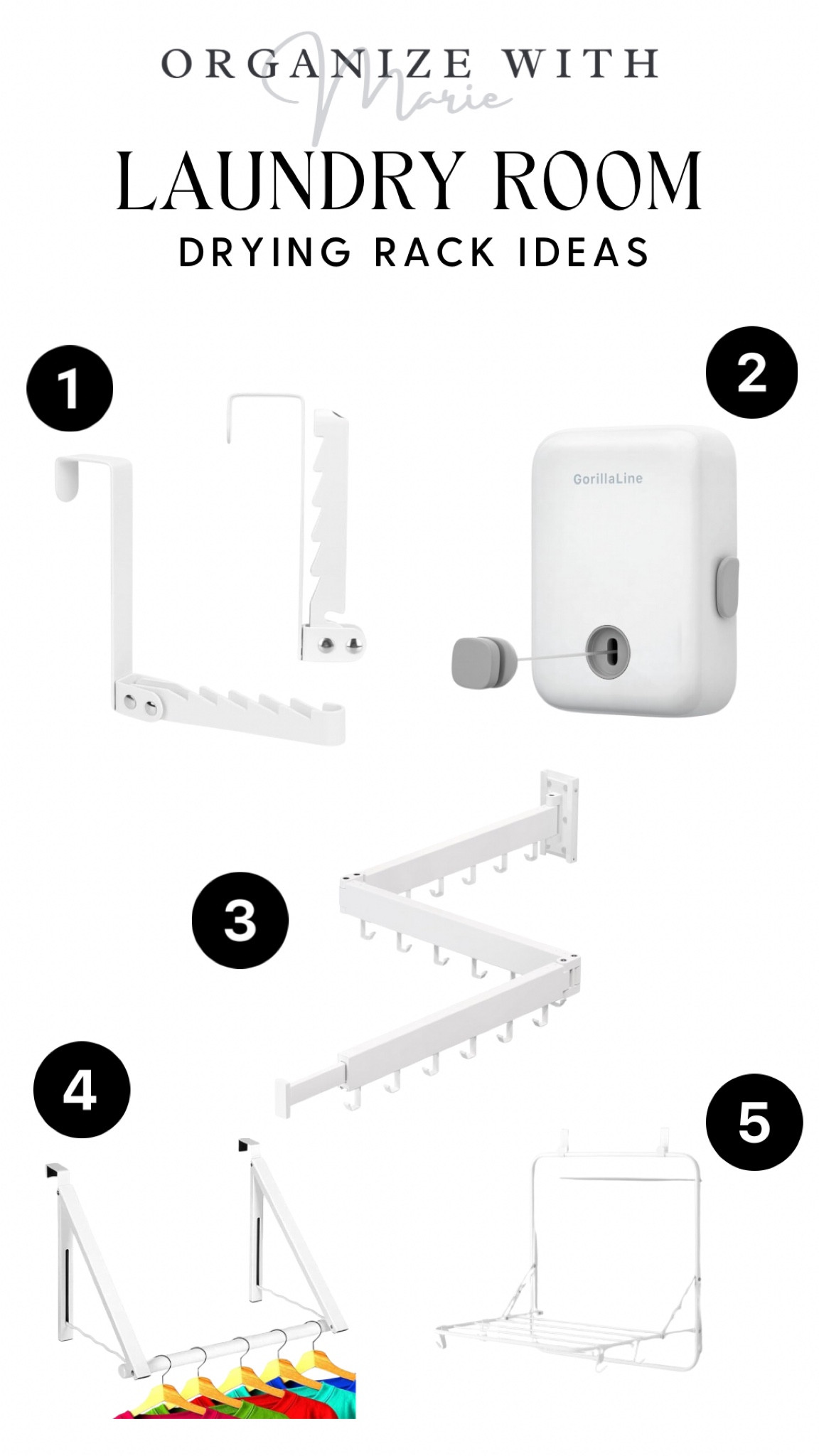 ORGANIZE WITH
Marie

LAUNDRY ROOM
DRYING RACK IDEAS

1

2

GorillaLine

3

4

5