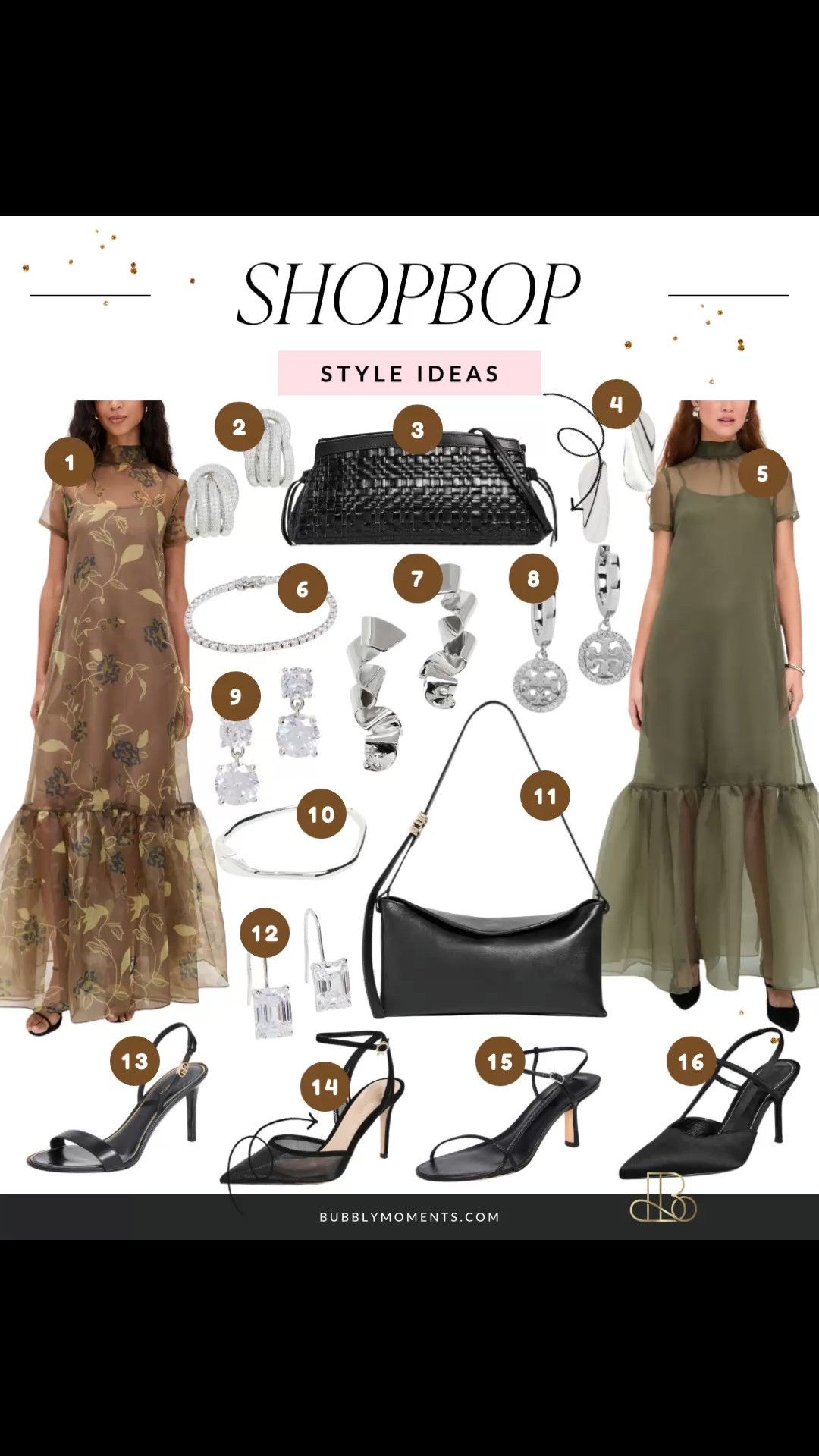 SHOPBOP

STYLE IDEAS

1
2
3
4
5
6
7
8
9
10
11
12
13
14
15
16

BUBBLYMOMENTS.COM