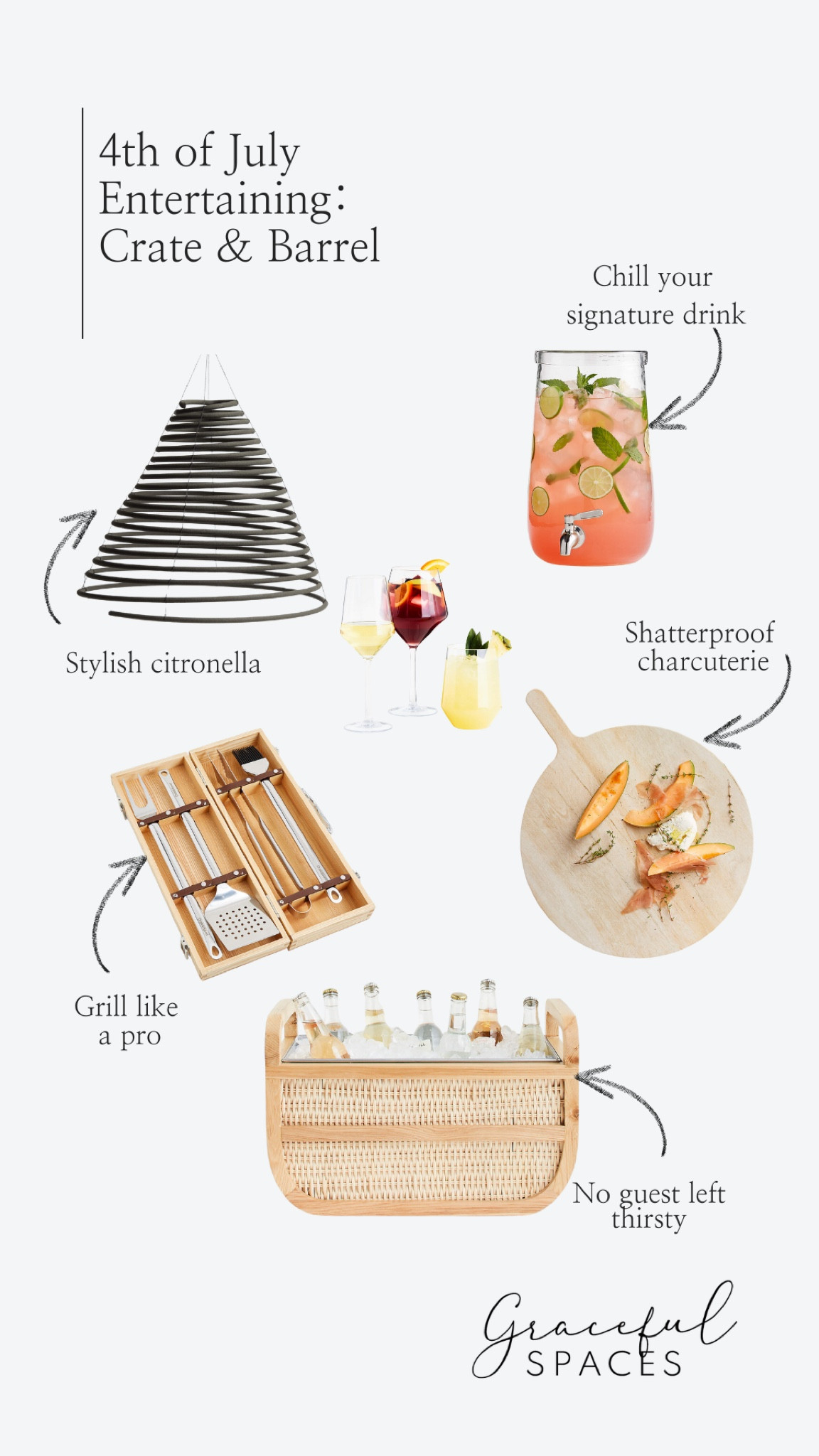 4th of July Entertaining: Crate & Barrel

Chill your signature drink

Stylish citronella

Shatterproof charcuterie

Grill like a pro

No guest left thirsty

Graceful SPACES