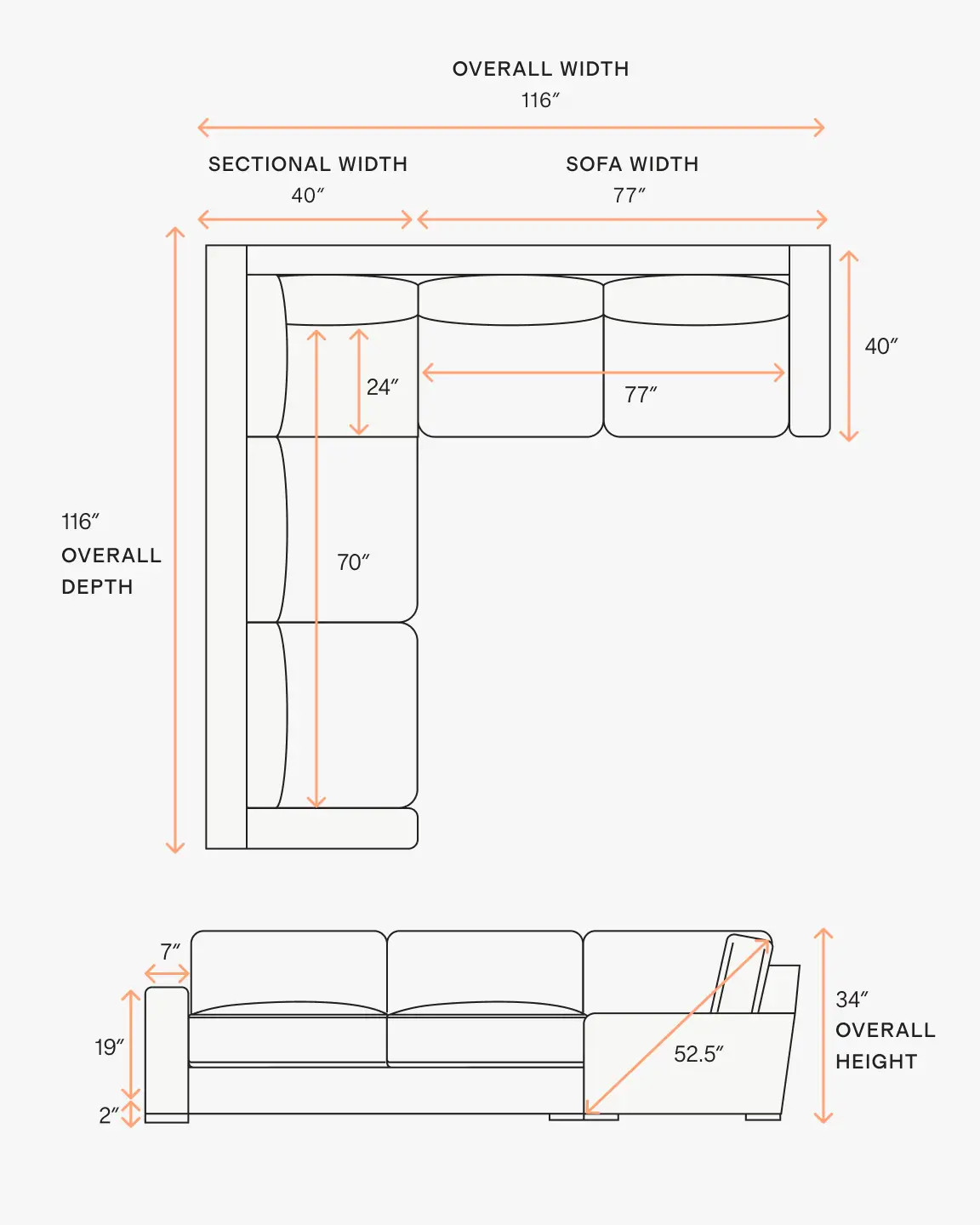 OVERALL WIDTH
116″

SECTIONAL WIDTH
40″

SOFA WIDTH
77″

40″

24″

77″

116″
OVERALL
DEPTH

70″

7″

19″

2″

52.5″

34″
OVERALL
HEIGHT