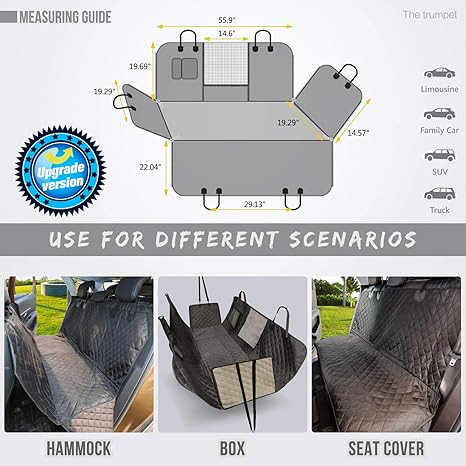 MEASURING GUIDE

The trumpet

55.9"

14.6"

19.69"

19.29"

19.29"

14.57"

22.04"

29.13"

Upgrade version

Limousine

Family Car

SUV

Truck

USE FOR DIFFERENT SCENARIOS

HAMMOCK

BOX

SEAT COVER