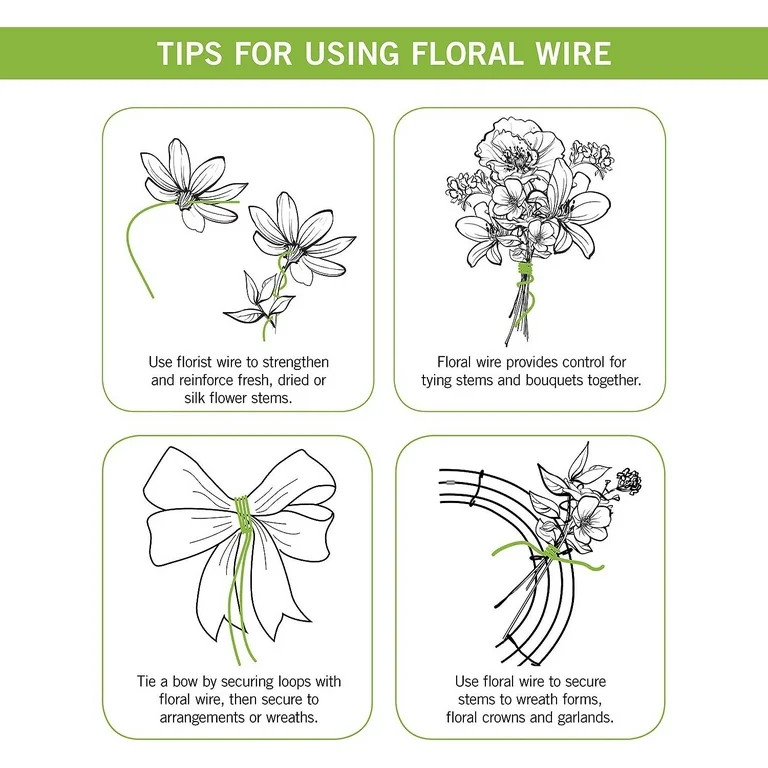 TIPS FOR USING FLORAL WIRE

Use florist wire to strengthen and reinforce fresh, dried or silk flower stems.

Floral wire provides control for tying stems and bouquets together.

Tie a bow by securing loops with floral wire, then secure to arrangements or wreaths.

Use floral wire to secure stems to wreath forms, floral crowns and garlands.