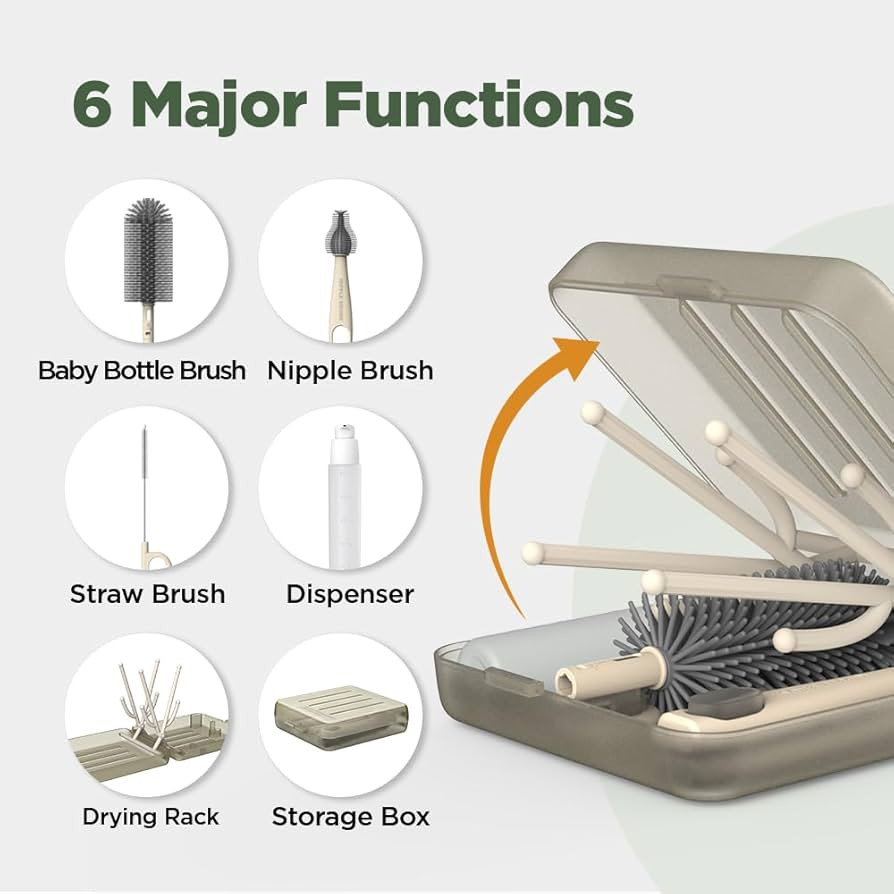 6 Major Functions

Baby Bottle Brush

Nipple Brush

Straw Brush

Dispenser

Drying Rack

Storage Box