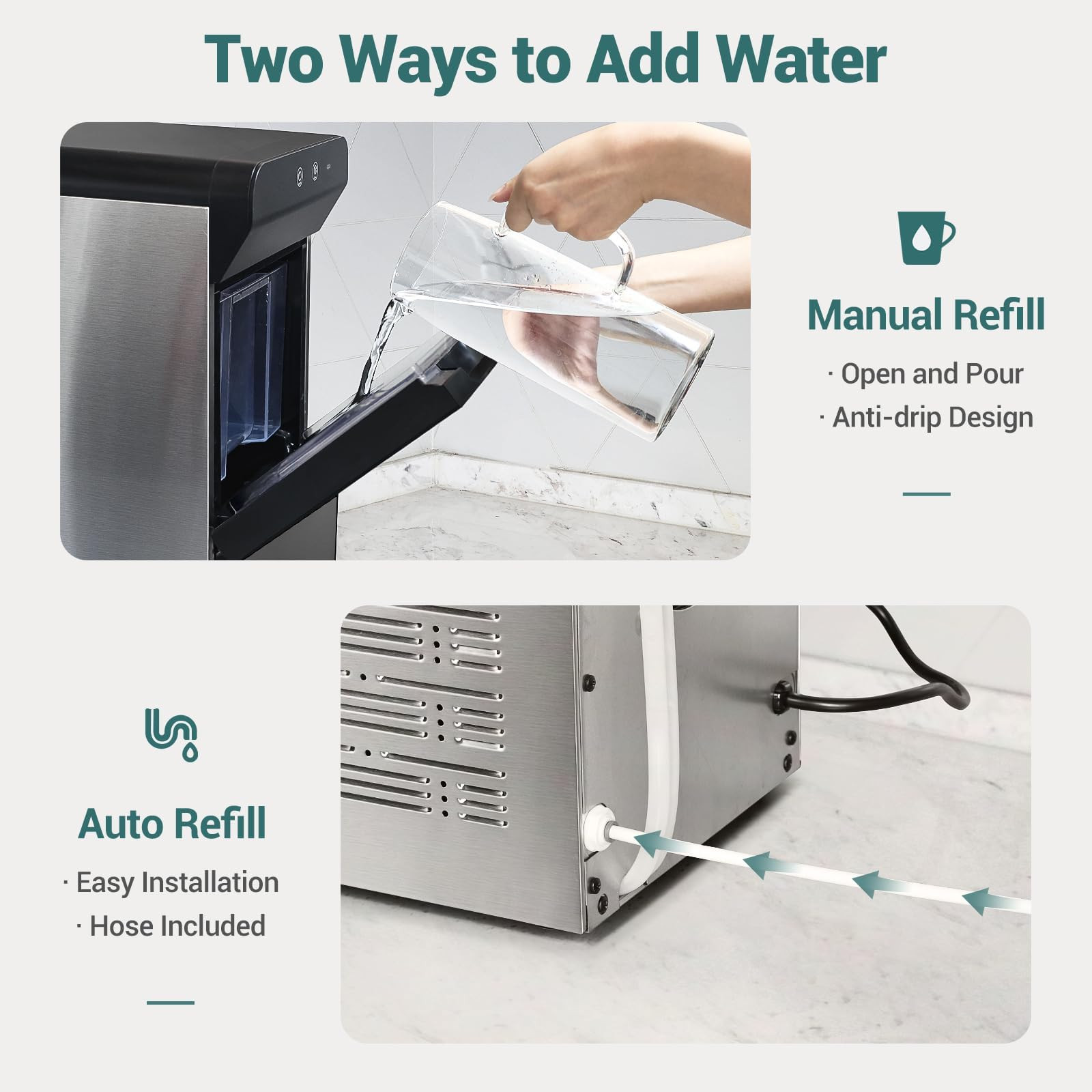 Two Ways to Add Water

Manual Refill

· Open and Pour

· Anti-drip Design

Auto Refill

· Easy Installation

· Hose Included