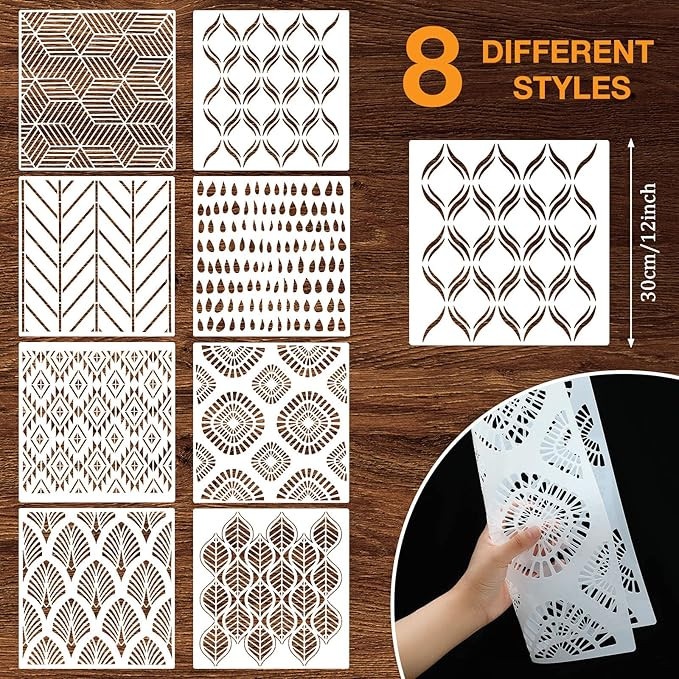 8 DIFFERENT STYLES

30cm/12inch