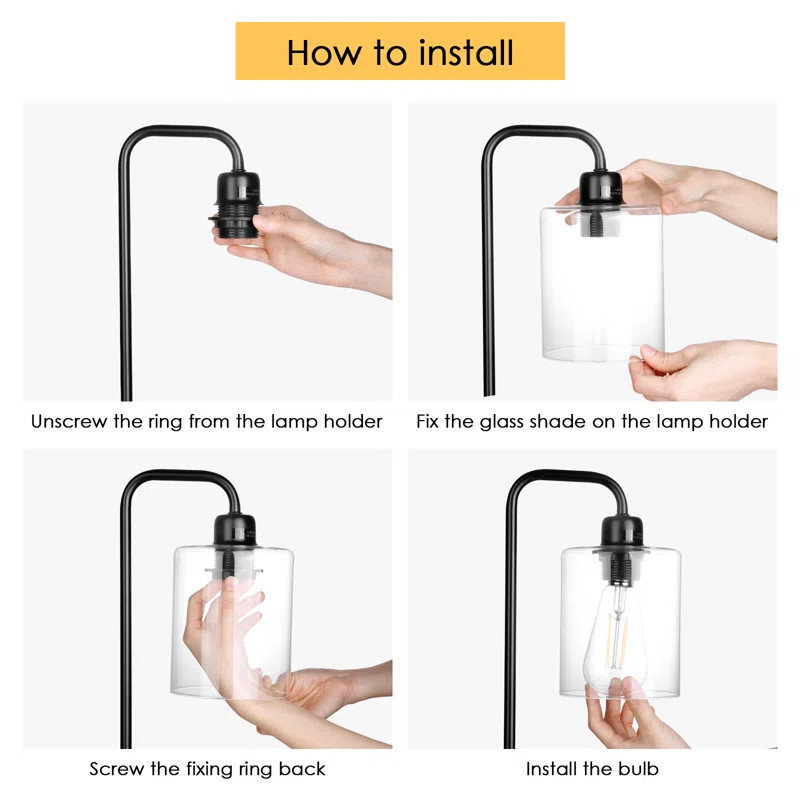 How to install

Unscrew the ring from the lamp holder

Fix the glass shade on the lamp holder

Screw the fixing ring back

Install the bulb