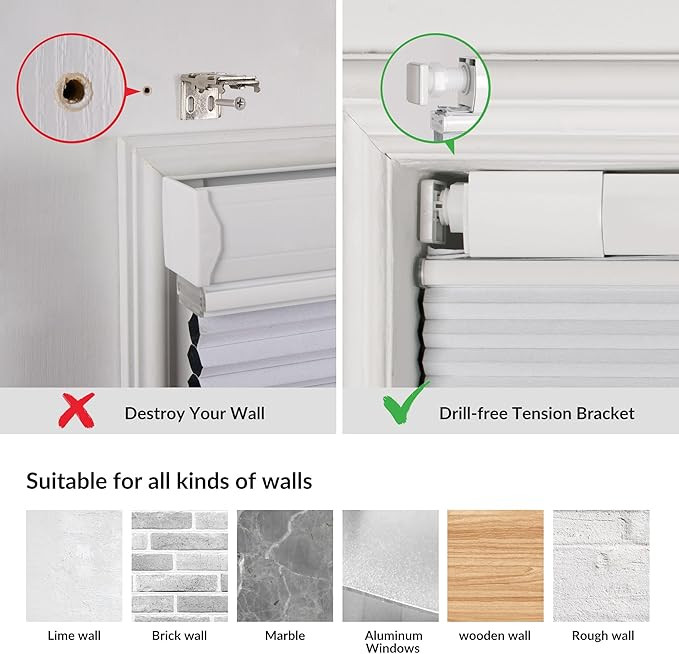 Destroy Your Wall

Drill-free Tension Bracket

Suitable for all kinds of walls

Lime wall

Brick wall

Marble

Aluminum Windows

wooden wall

Rough wall