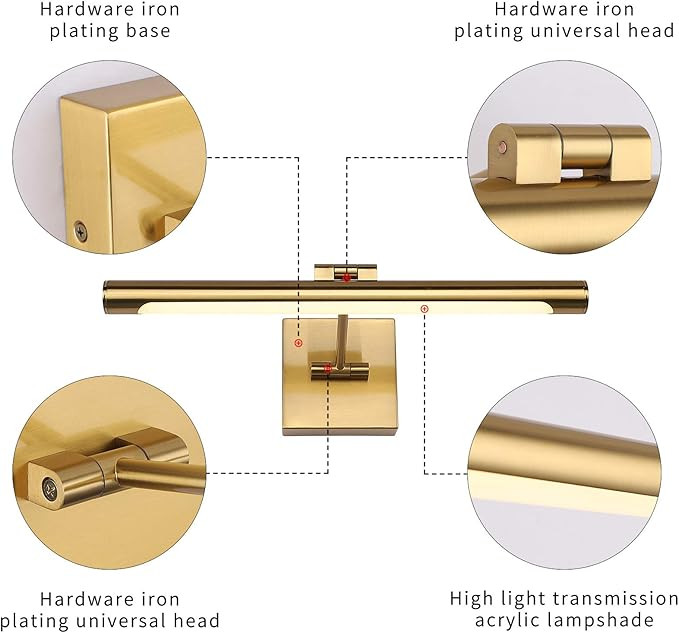 Hardware iron plating base

Hardware iron plating universal head

Hardware iron plating universal head

High light transmission acrylic lampshade