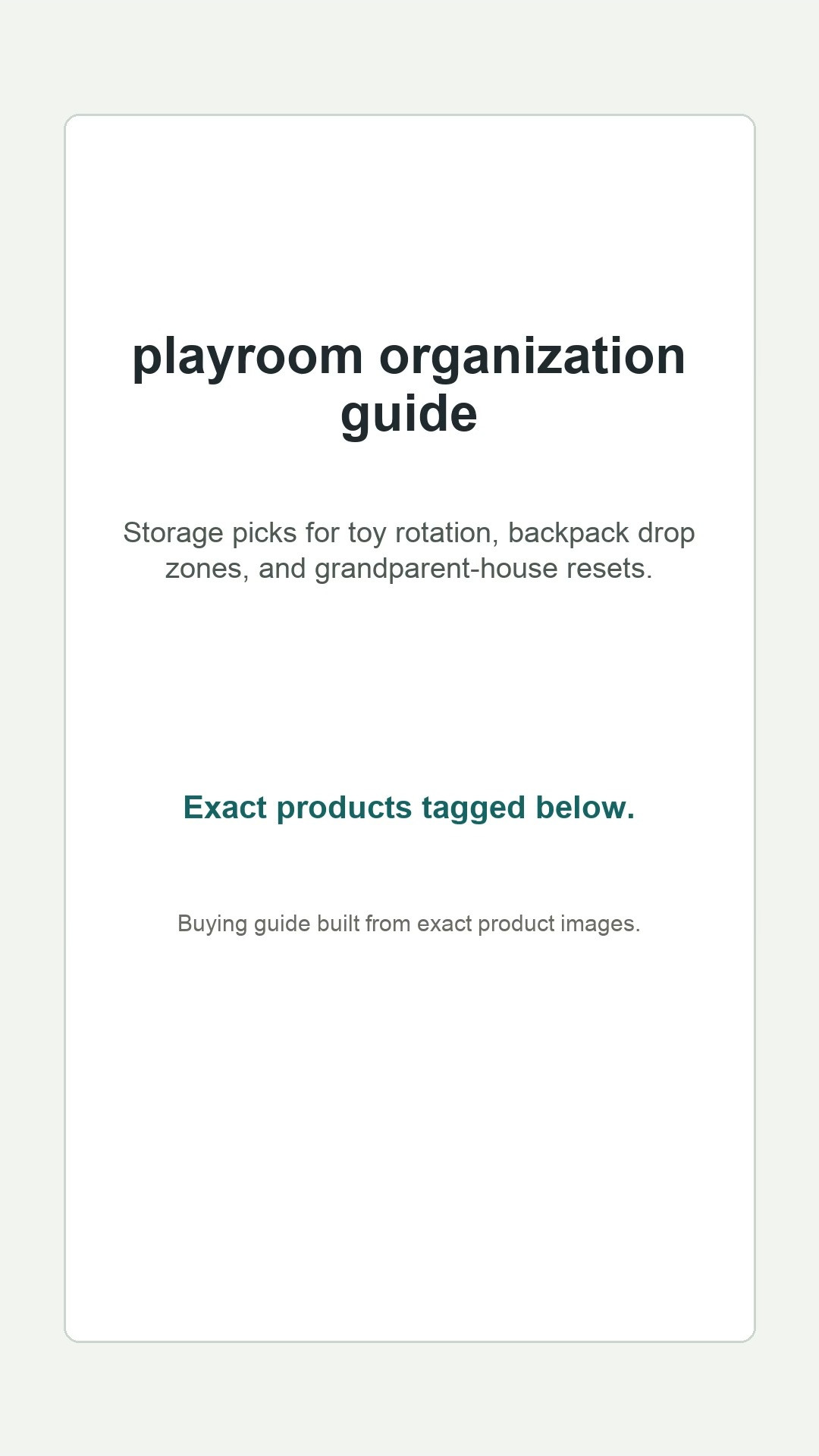 playroom organization guide

Storage picks for toy rotation, backpack drop zones, and grandparent-house resets.

Exact products tagged below.

Buying guide built from exact product images.