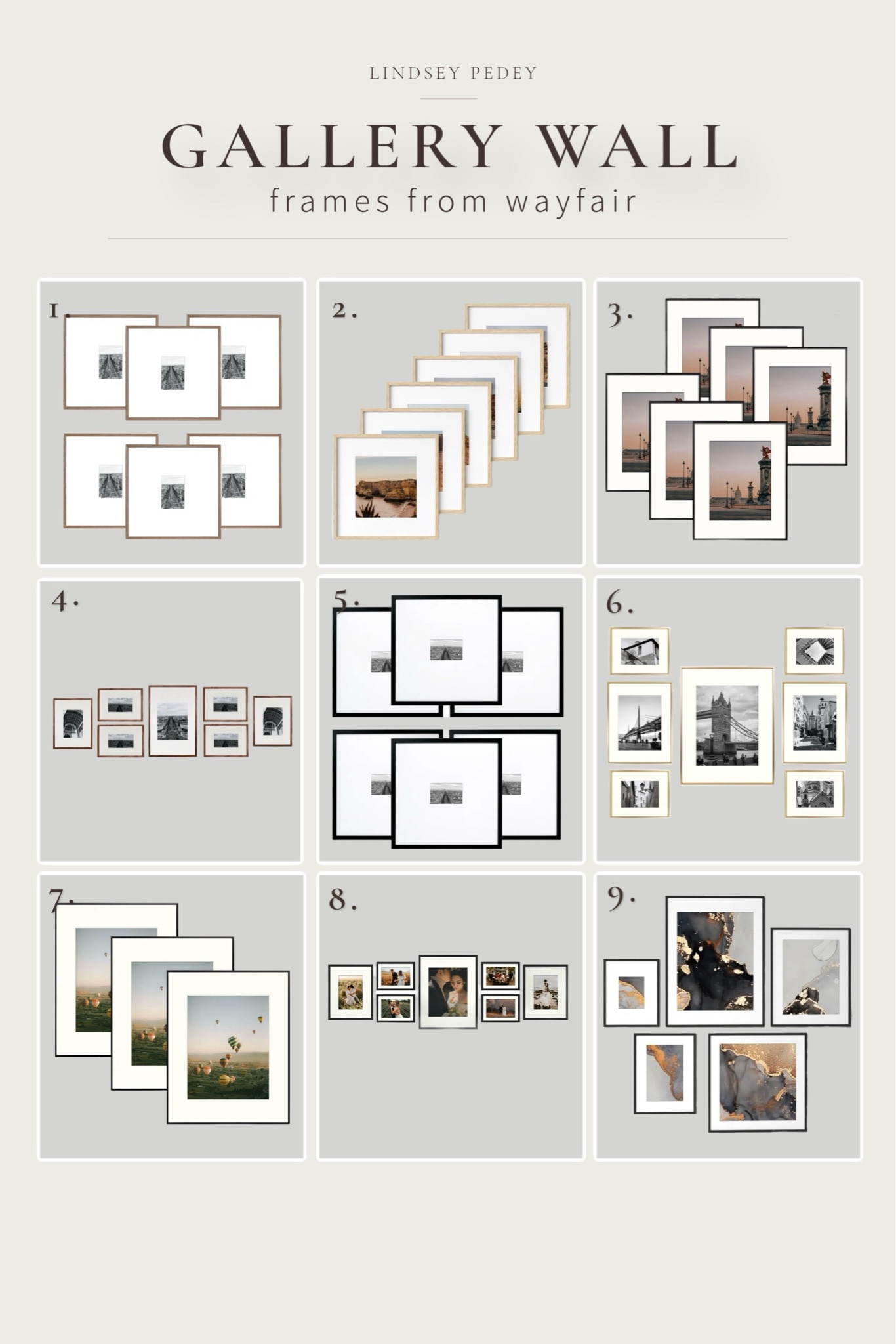 LINDSEY PEDEY

GALLERY WALL
frames from wayfair

1.

2.

3.

4.

5.

6.

7.

8.

9.