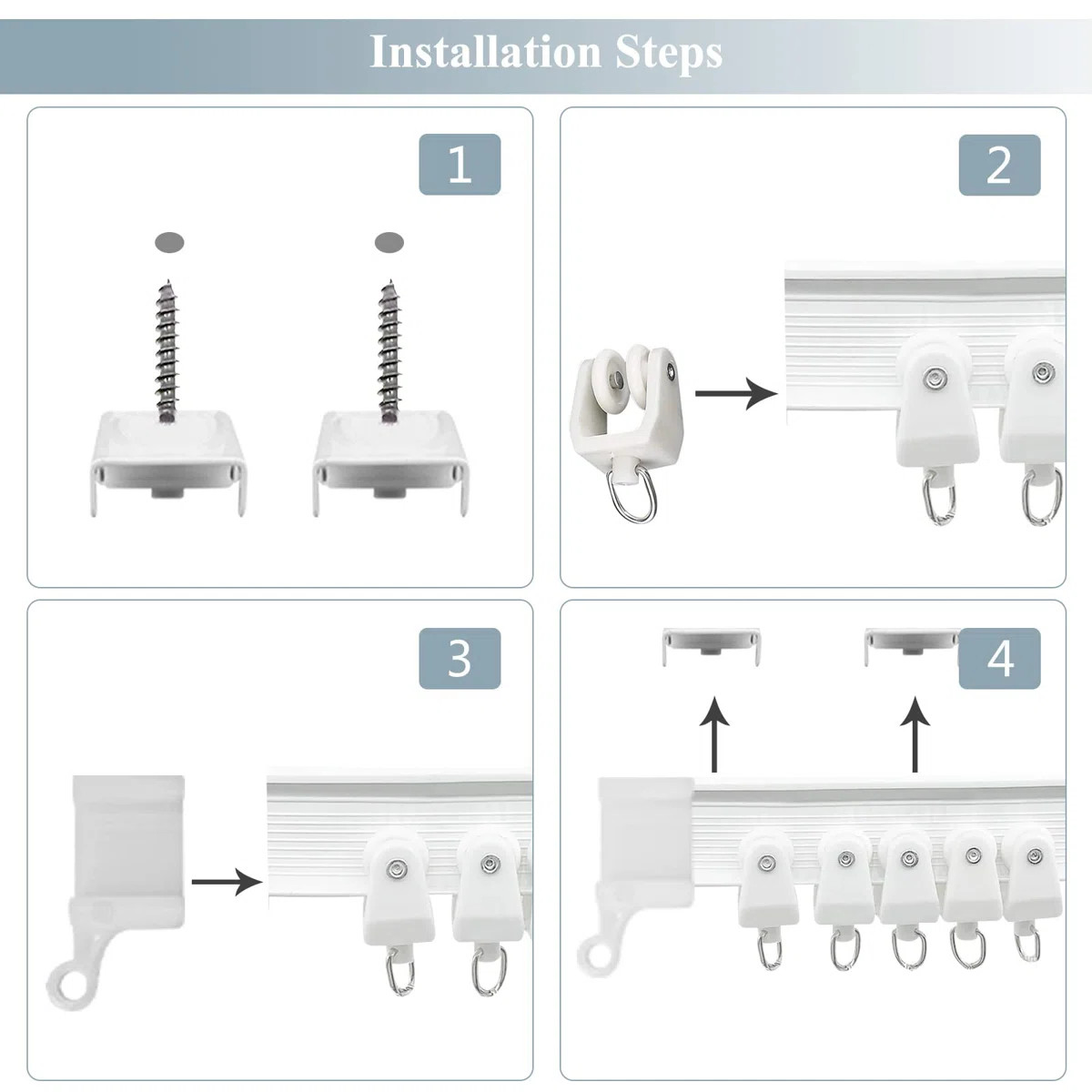 Installation Steps

1

2

3

4