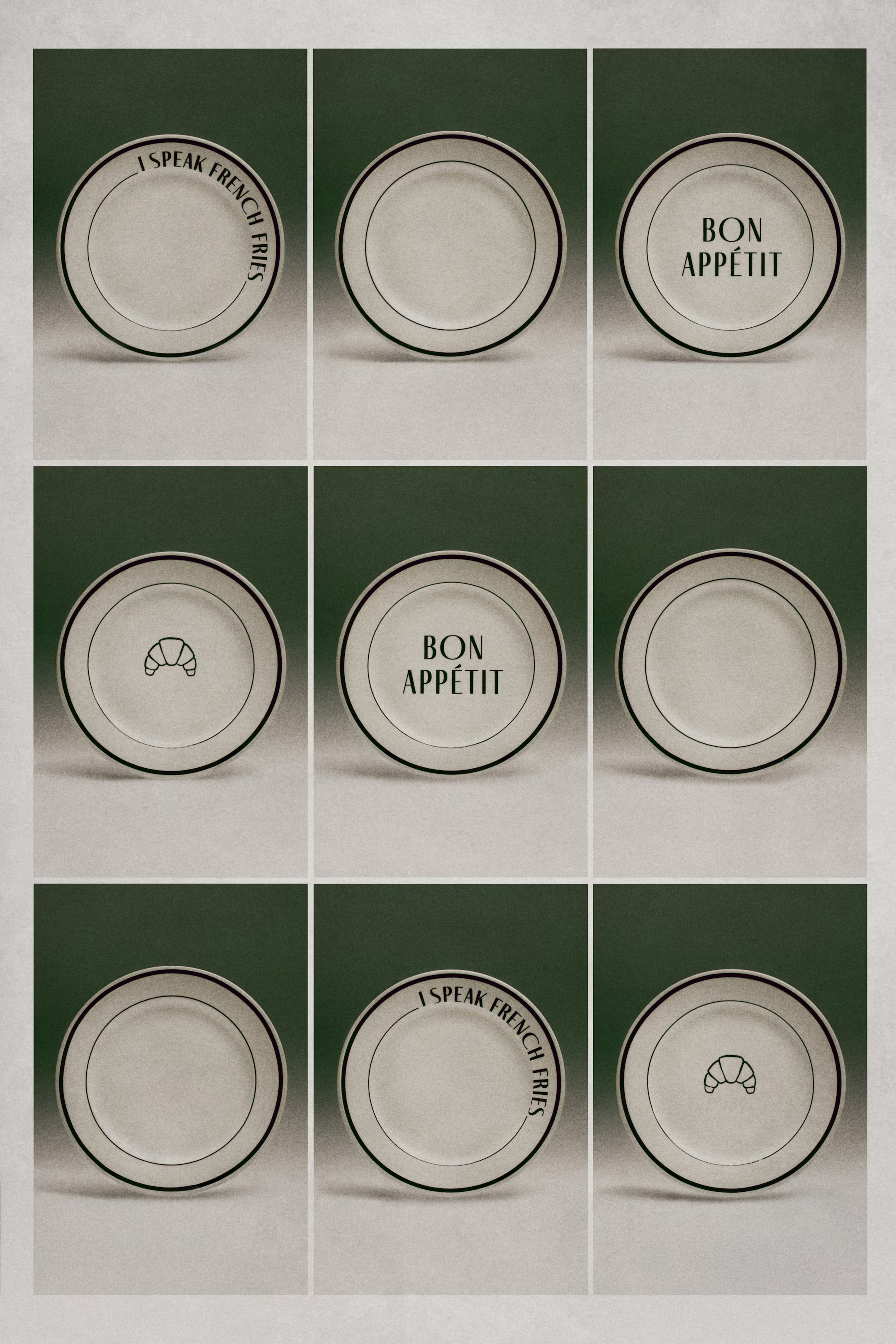 I SPEAK FRENCH FRIES

BON APPÉTIT

BON APPÉTIT

I SPEAK FRENCH FRIES