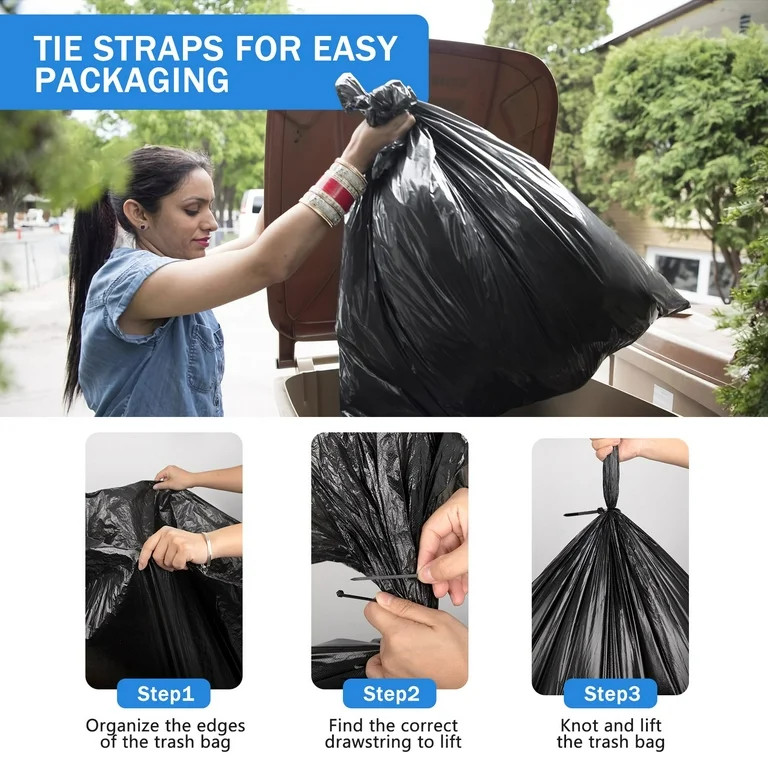 TIE STRAPS FOR EASY PACKAGING

Step1
Organize the edges of the trash bag

Step2
Find the correct drawstring to lift

Step3
Knot and lift the trash bag