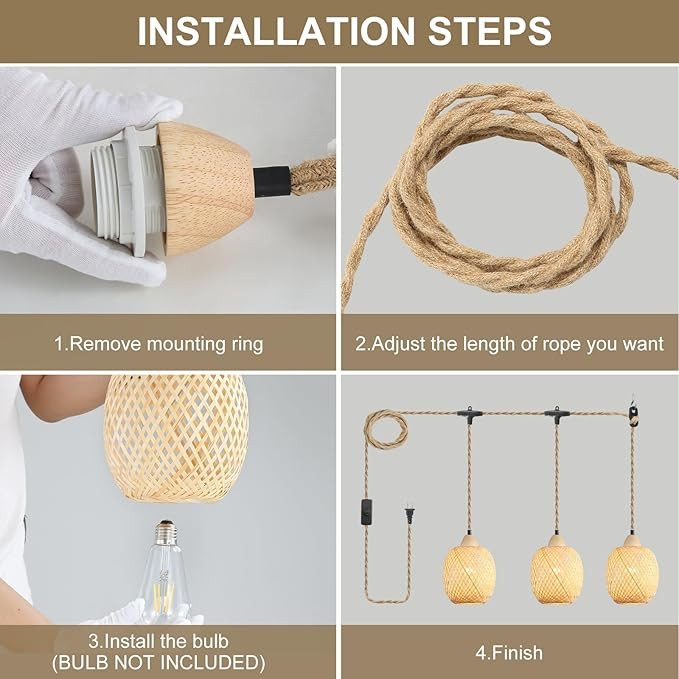 INSTALLATION STEPS

1.Remove mounting ring

2.Adjust the length of rope you want

3.Install the bulb
(BULB NOT INCLUDED)

4.Finish