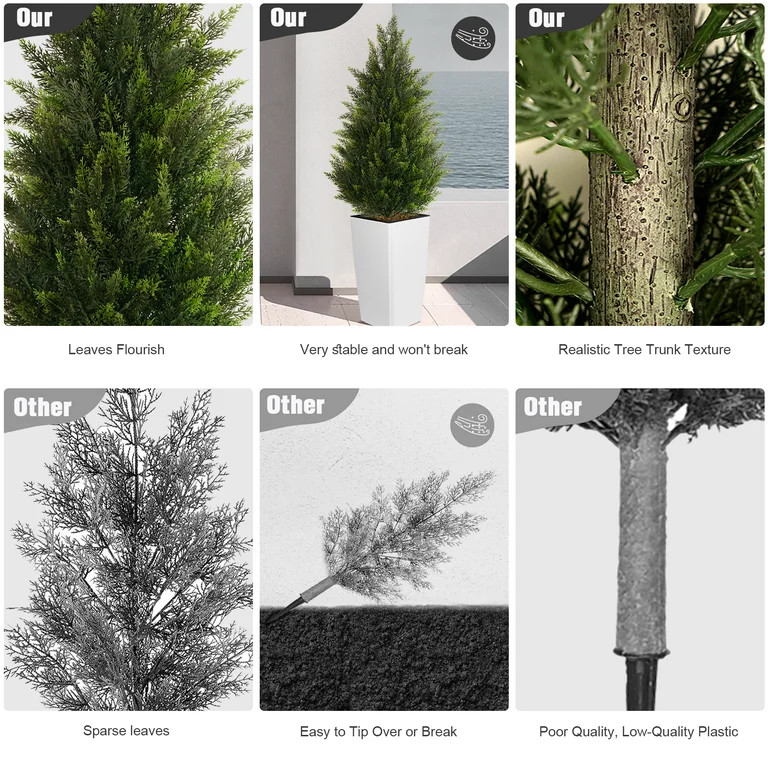 Our

Leaves Flourish

Our

Very stable and won't break

Our

Realistic Tree Trunk Texture

Other

Sparse leaves

Other

Easy to Tip Over or Break

Other

Poor Quality, Low-Quality Plastic