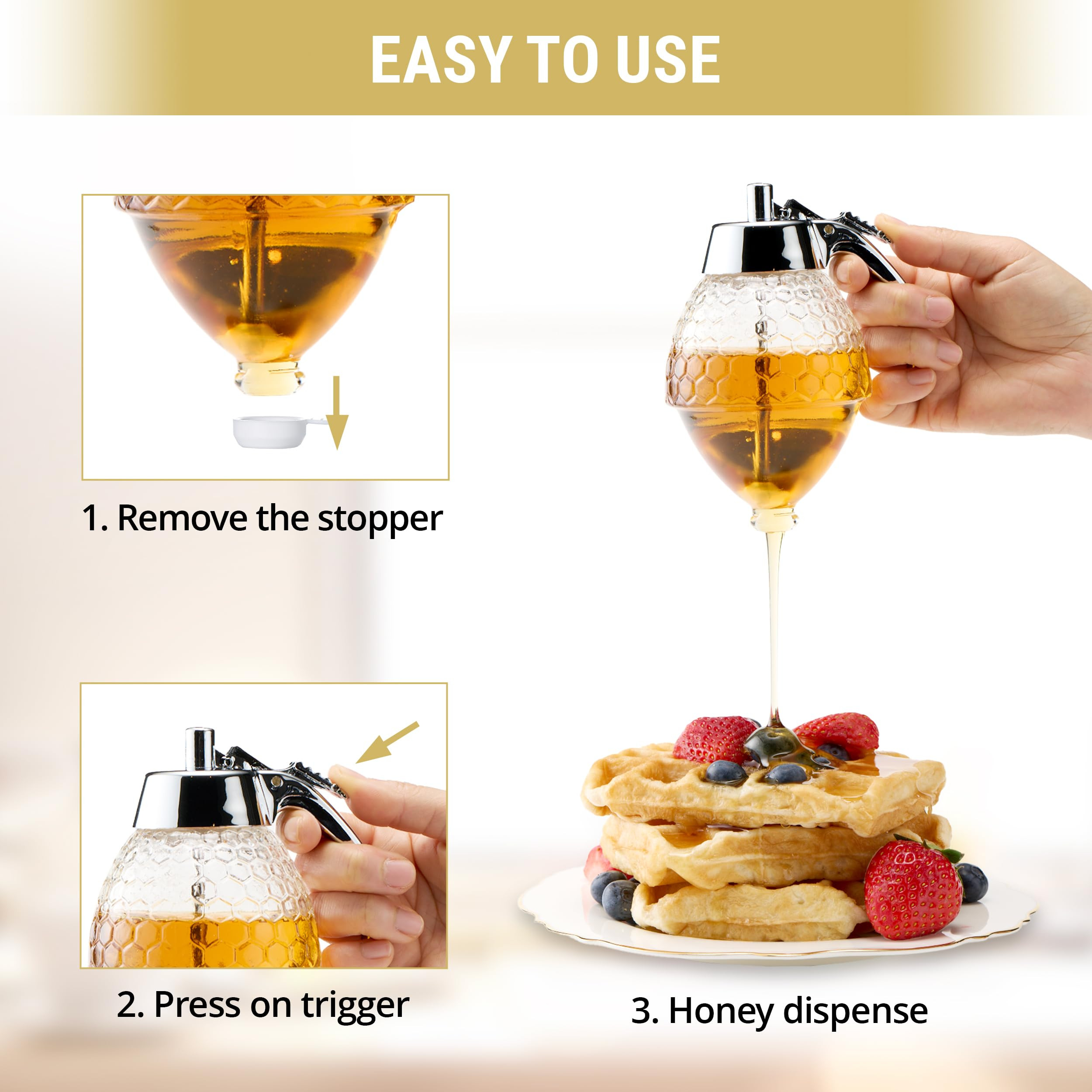 EASY TO USE

1. Remove the stopper

2. Press on trigger

3. Honey dispense