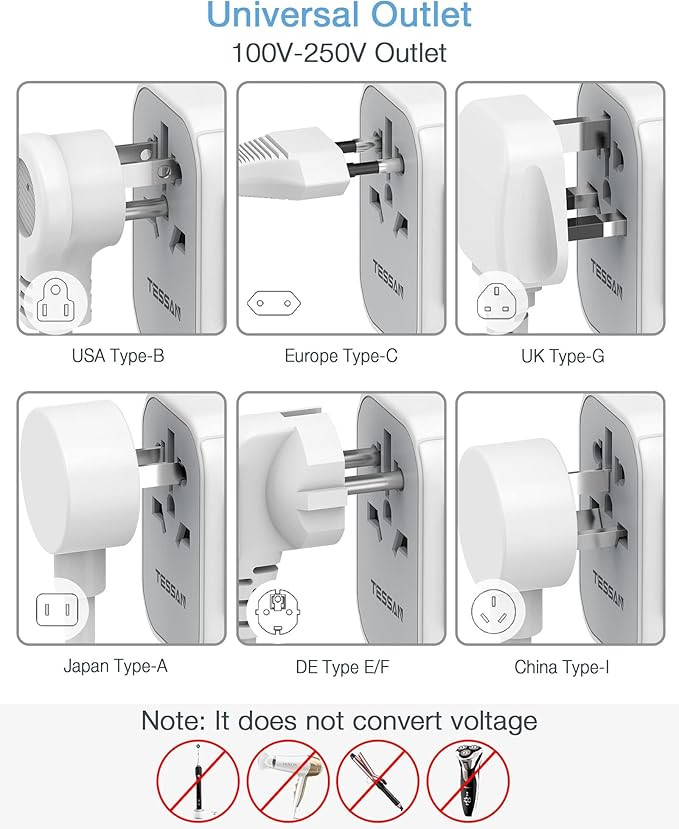 Universal Outlet

100V-250V Outlet

TESSAN

USA Type-B

TESSAN

Europe Type-C

TESSAN

UK Type-G

TESSAN

Japan Type-A

TESSAN

DE Type E/F

TESSAN

China Type-I

Note: It does not convert voltage