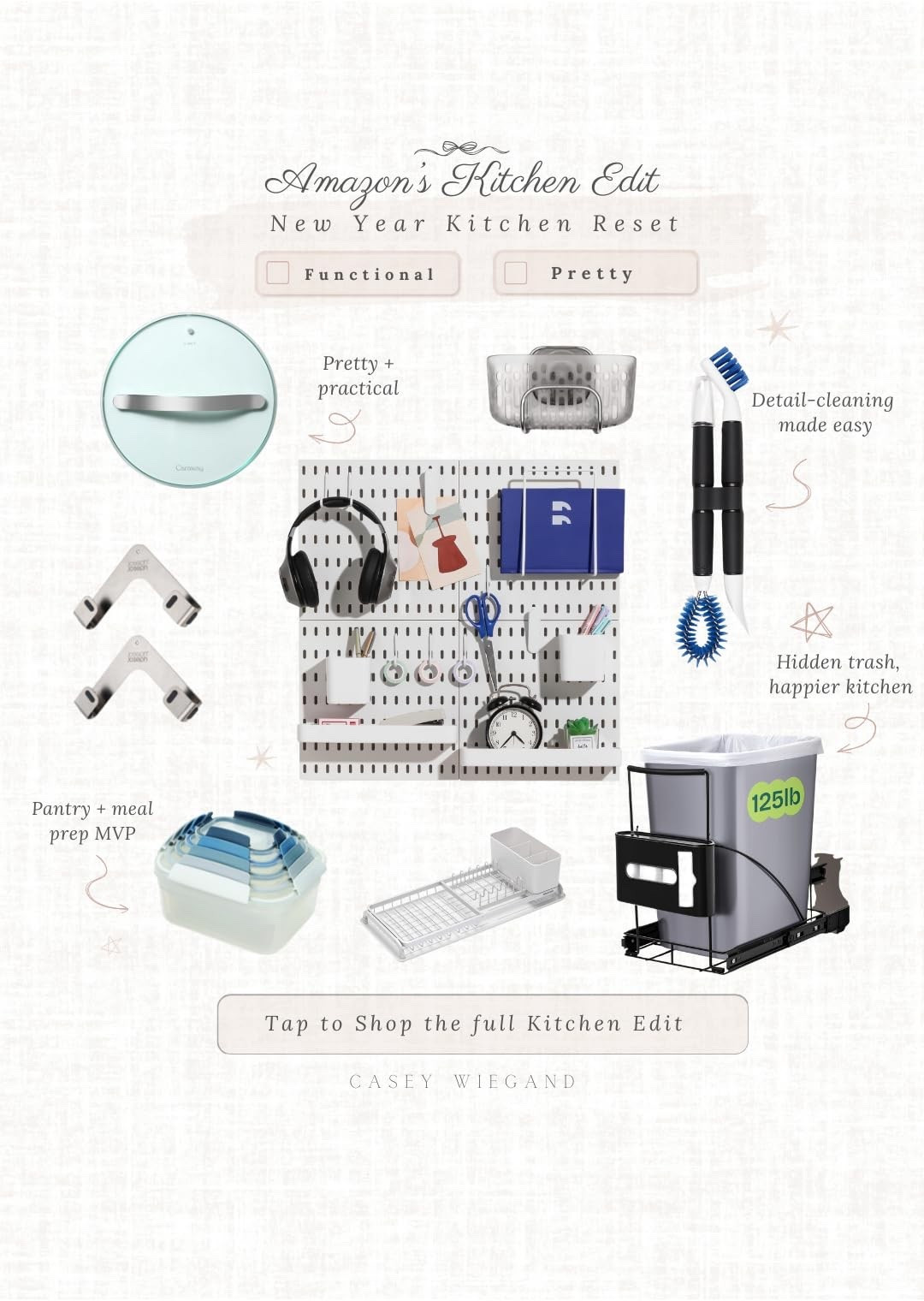 Amazon's Kitchen Edit
New Year Kitchen Reset

Functional

Pretty

Caraway

Pretty + practical

Detail-cleaning made easy

Joseph Joseph

Joseph Joseph

Hidden trash, happier kitchen

125lb

Pantry + meal prep MVP

Tap to Shop the full Kitchen Edit

CASEY WIEGAND