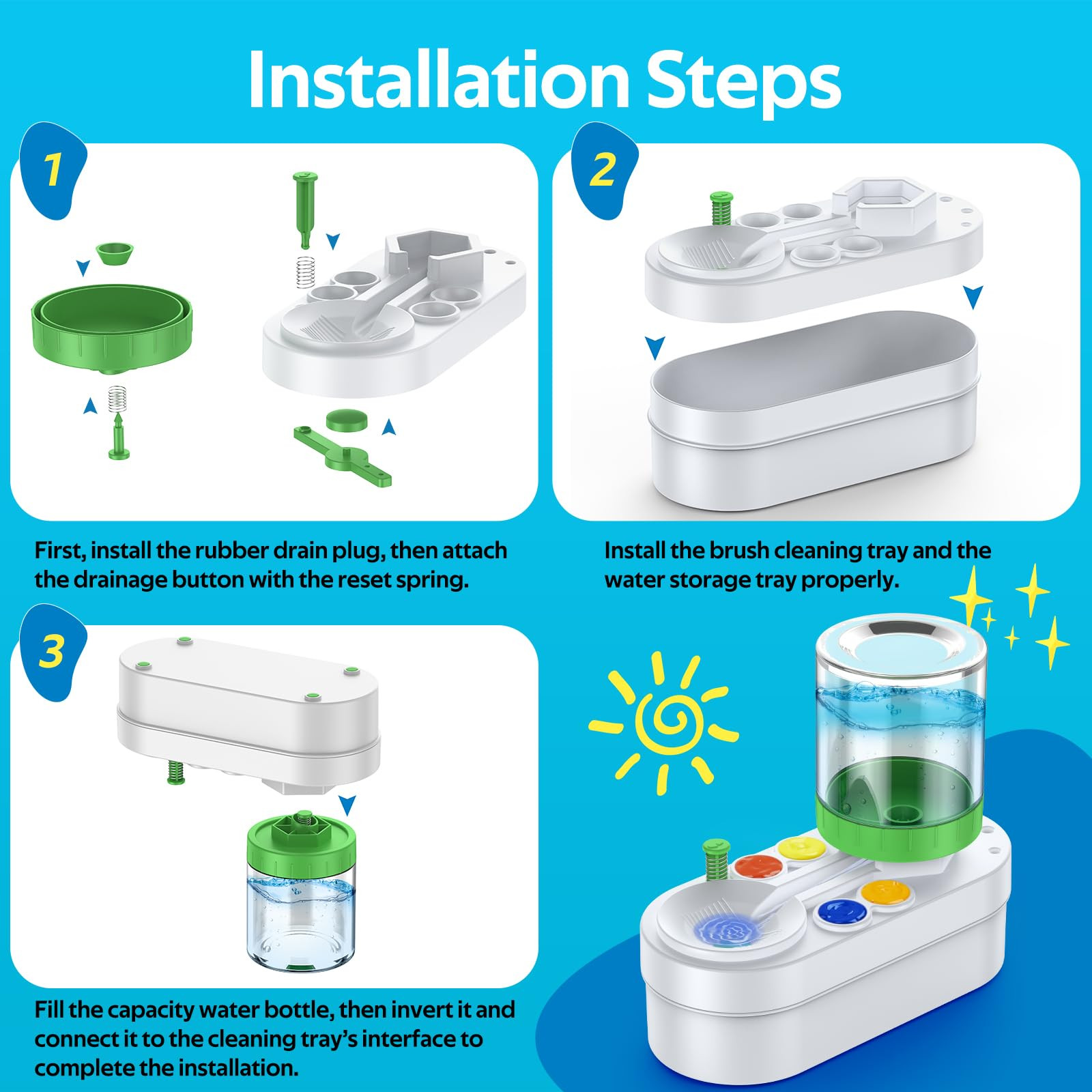 Installation Steps

1

First, install the rubber drain plug, then attach the drainage button with the reset spring.

2

Install the brush cleaning tray and the water storage tray properly.

3

Fill the capacity water bottle, then invert it and connect it to the cleaning tray's interface to complete the installation.