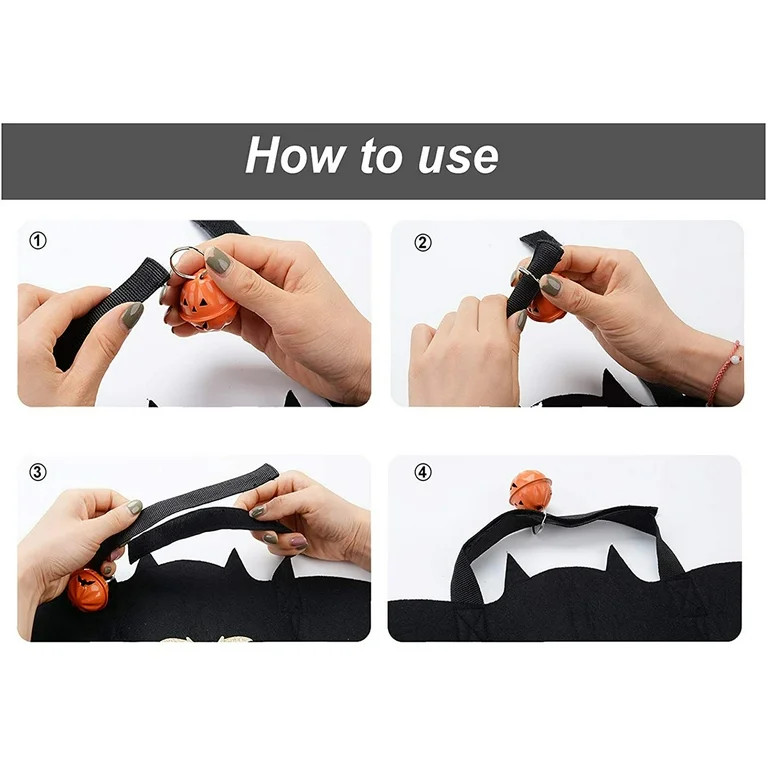 How to use

①

②

③

④