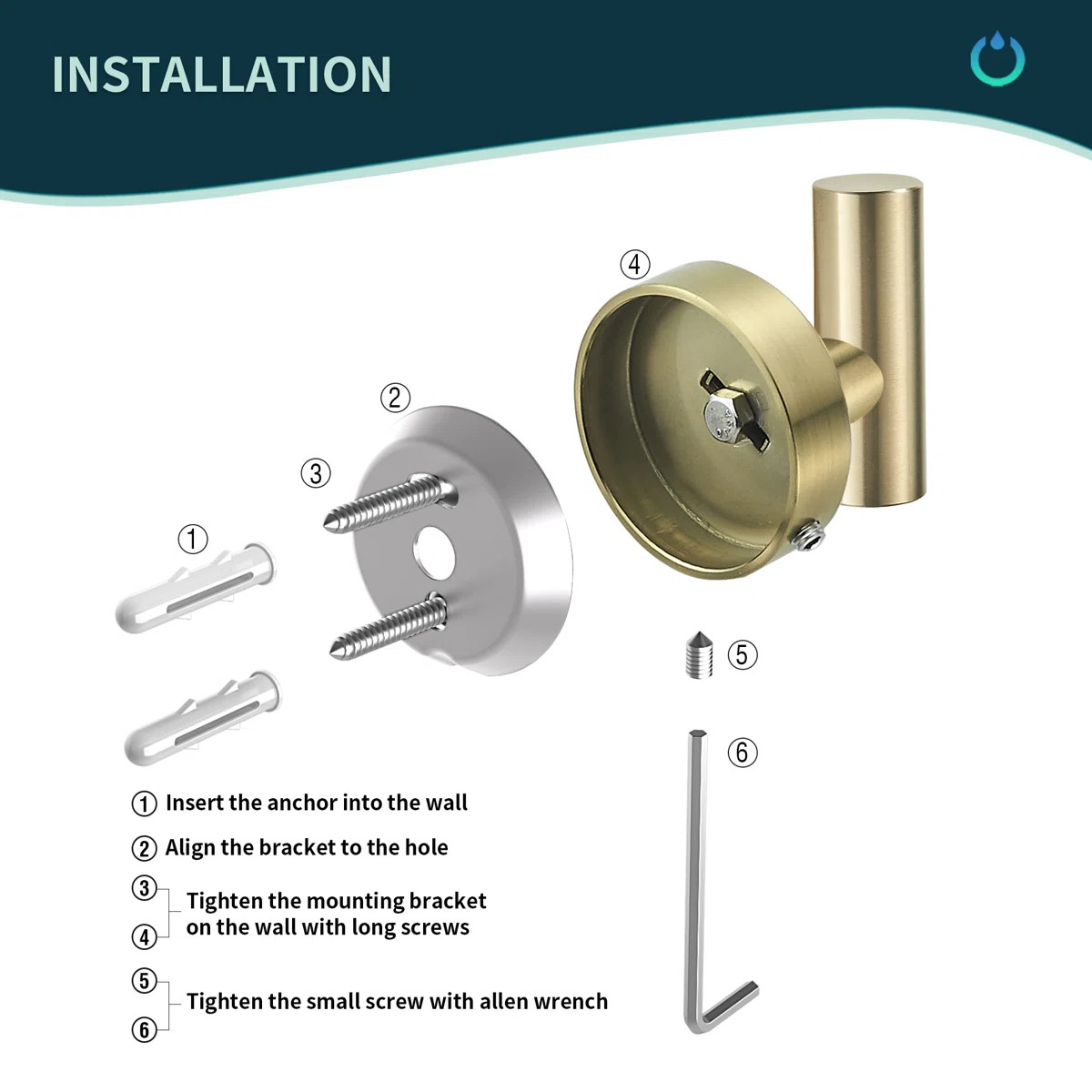 INSTALLATION

④

②

③

①

⑤

⑥

① Insert the anchor into the wall

② Align the bracket to the hole

③ ④ Tighten the mounting bracket on the wall with long screws

⑤ ⑥ Tighten the small screw with allen wrench