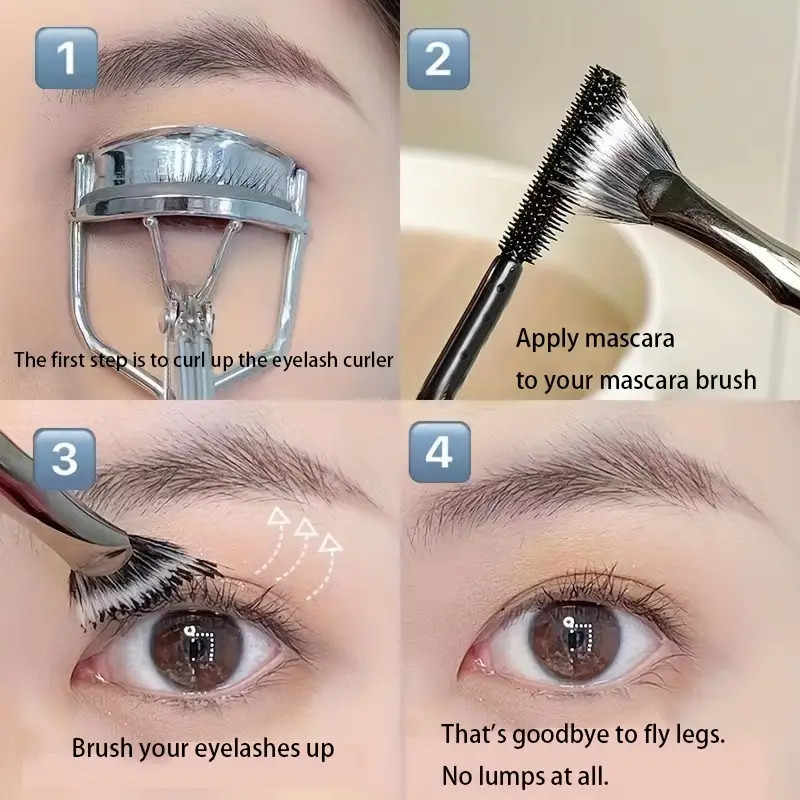 1

The first step is to curl up the eyelash curler

2

Apply mascara
to your mascara brush

3

Brush your eyelashes up

4

That's goodbye to fly legs.
No lumps at all.