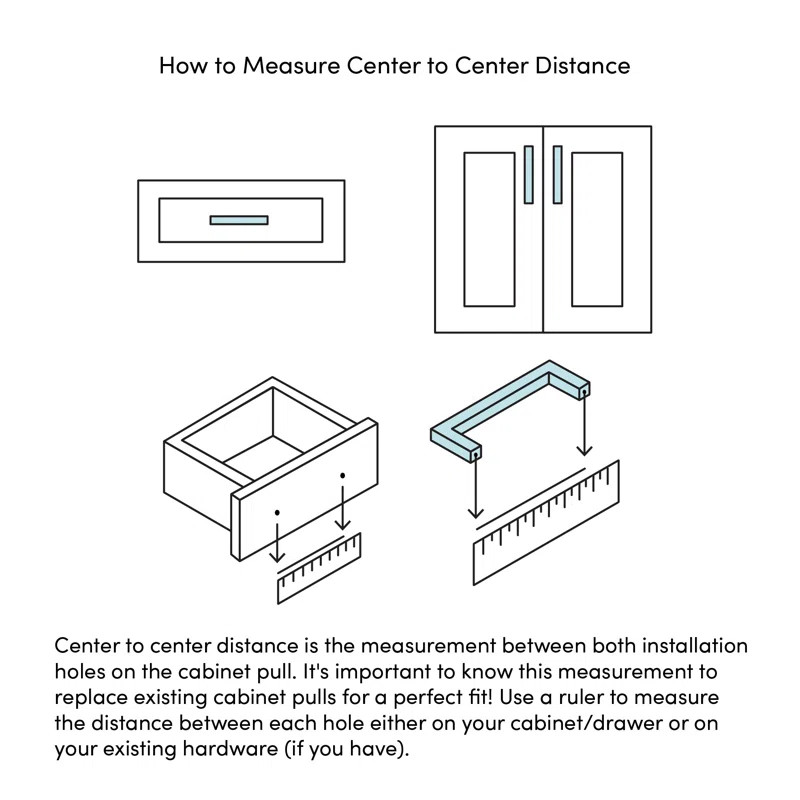 How to Measure Center to Center Distance

Center to center distance is the measurement between both installation holes on the cabinet pull. It's important to know this measurement to replace existing cabinet pulls for a perfect fit! Use a ruler to measure the distance between each hole either on your cabinet/drawer or on your existing hardware (if you have).