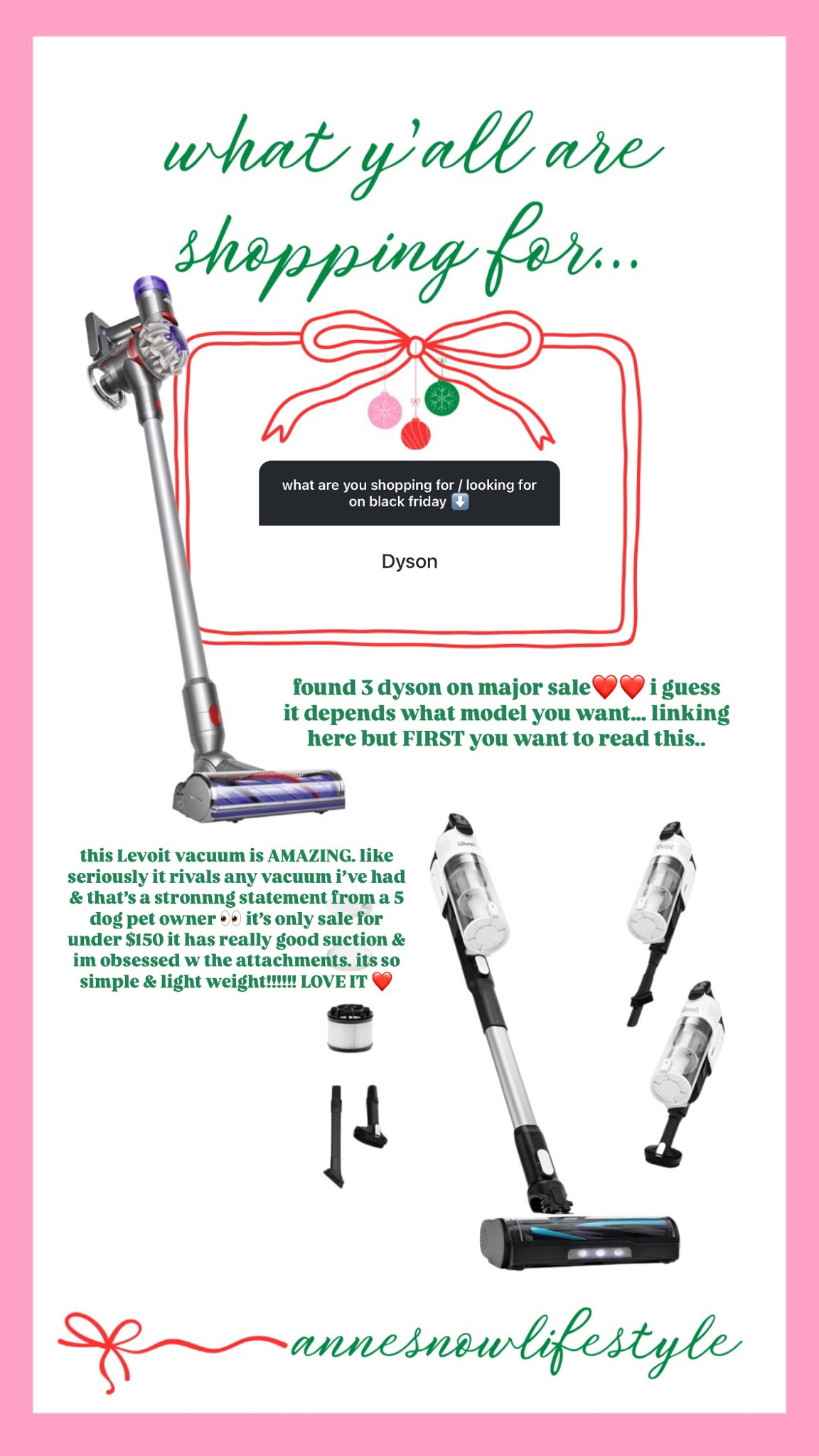 what y'all are shopping for...

what are you shopping for / looking for on black friday ⬇️

Dyson

found 3 dyson on major sale❤️❤️ i guess it depends what model you want... linking here but FIRST you want to read this..

this Levoit vacuum is AMAZING. like seriously it rivals any vacuum i've had & that's a stronnng statement from a 5 dog pet owner 👀 it's only sale for under $150 it has really good suction & im obsessed w the attachments. its so simple & light weight!!!!!! LOVE IT ❤️

Levoit

Levoit

Levoit

annesnowlifestyle