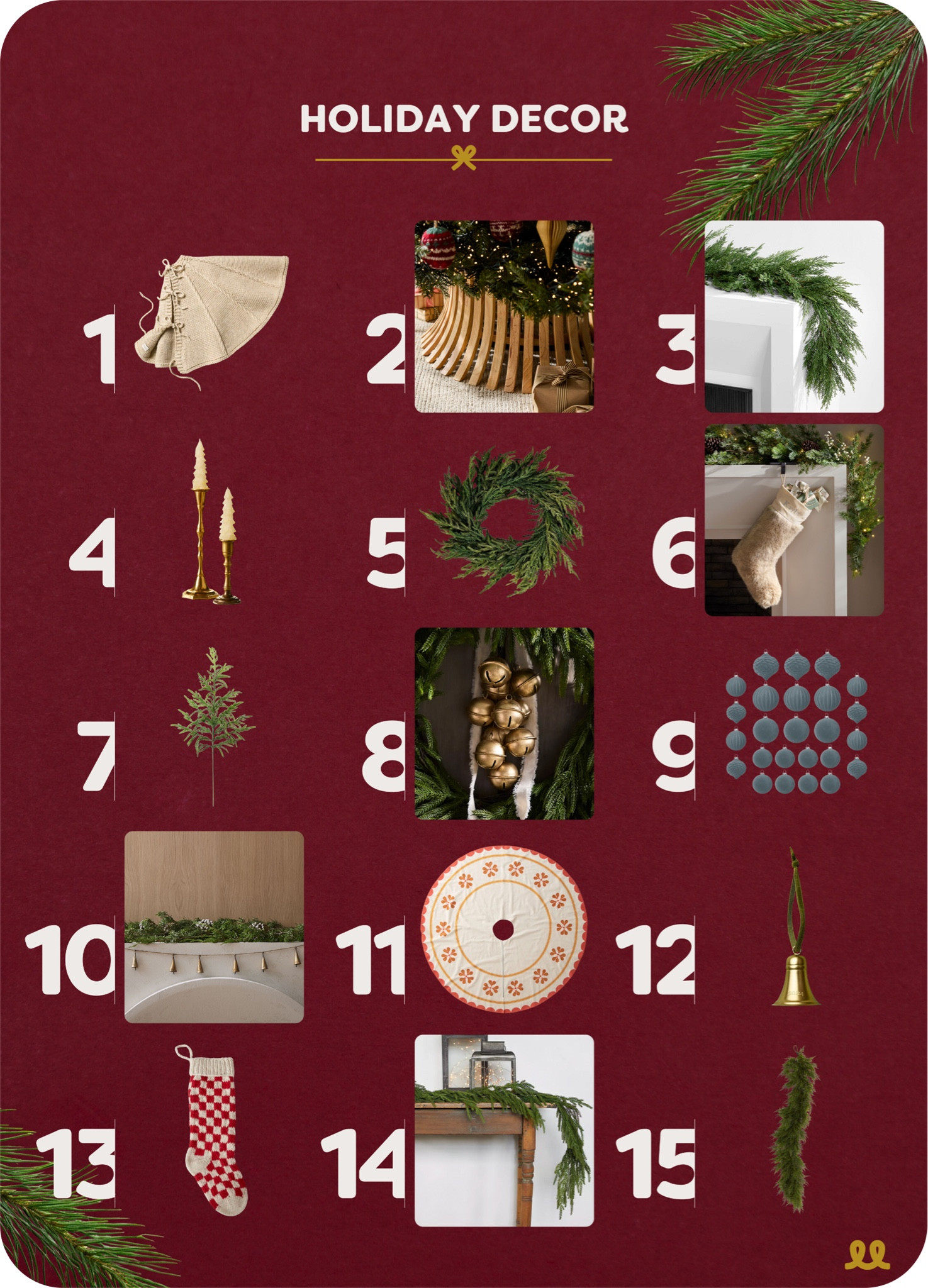 HOLIDAY DECOR

1

2

3

4

5

6

7

8

9

10

11

12

13

14

15