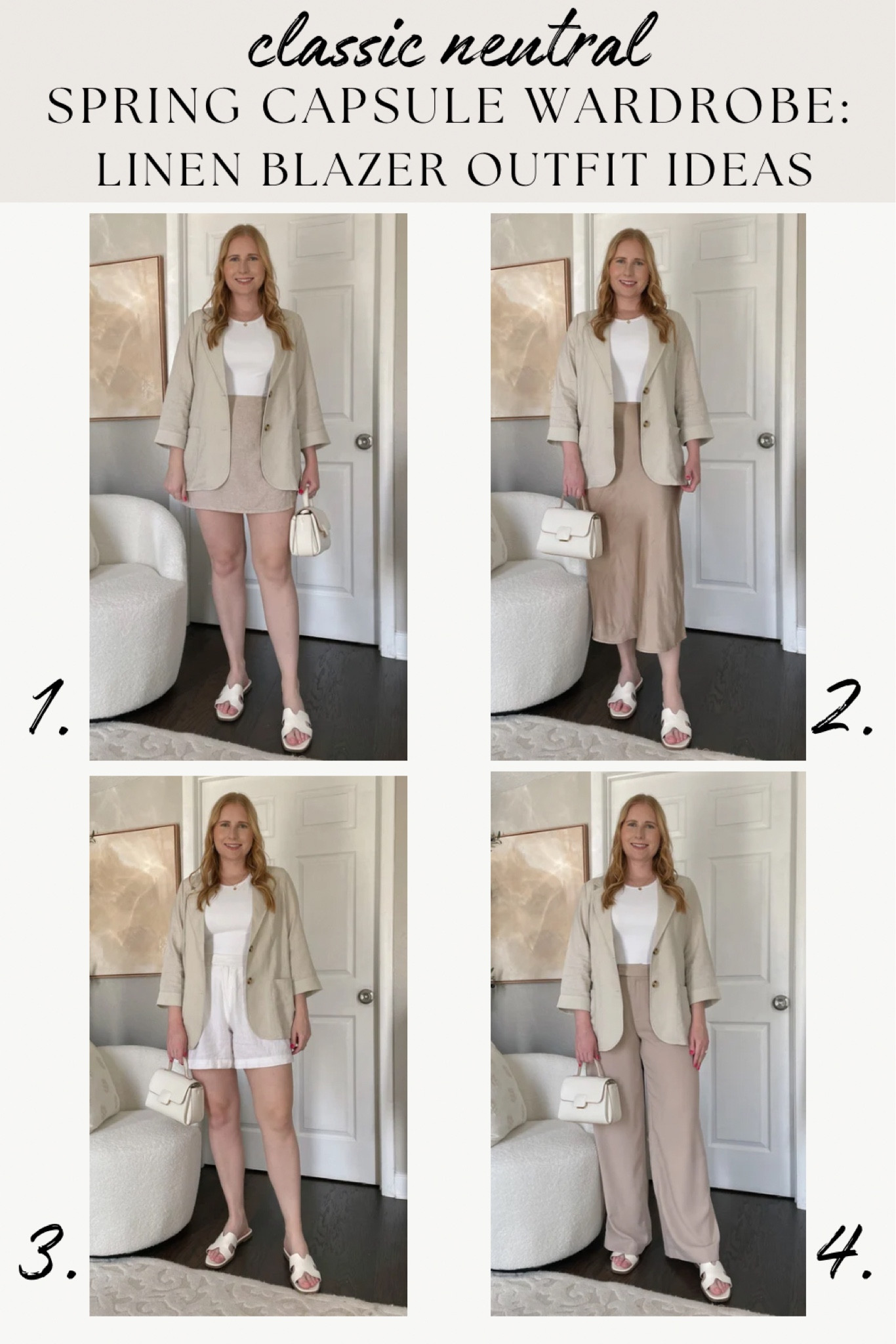 classic neutral
SPRING CAPSULE WARDROBE:
LINEN BLAZER OUTFIT IDEAS

1.

2.

3.

4.