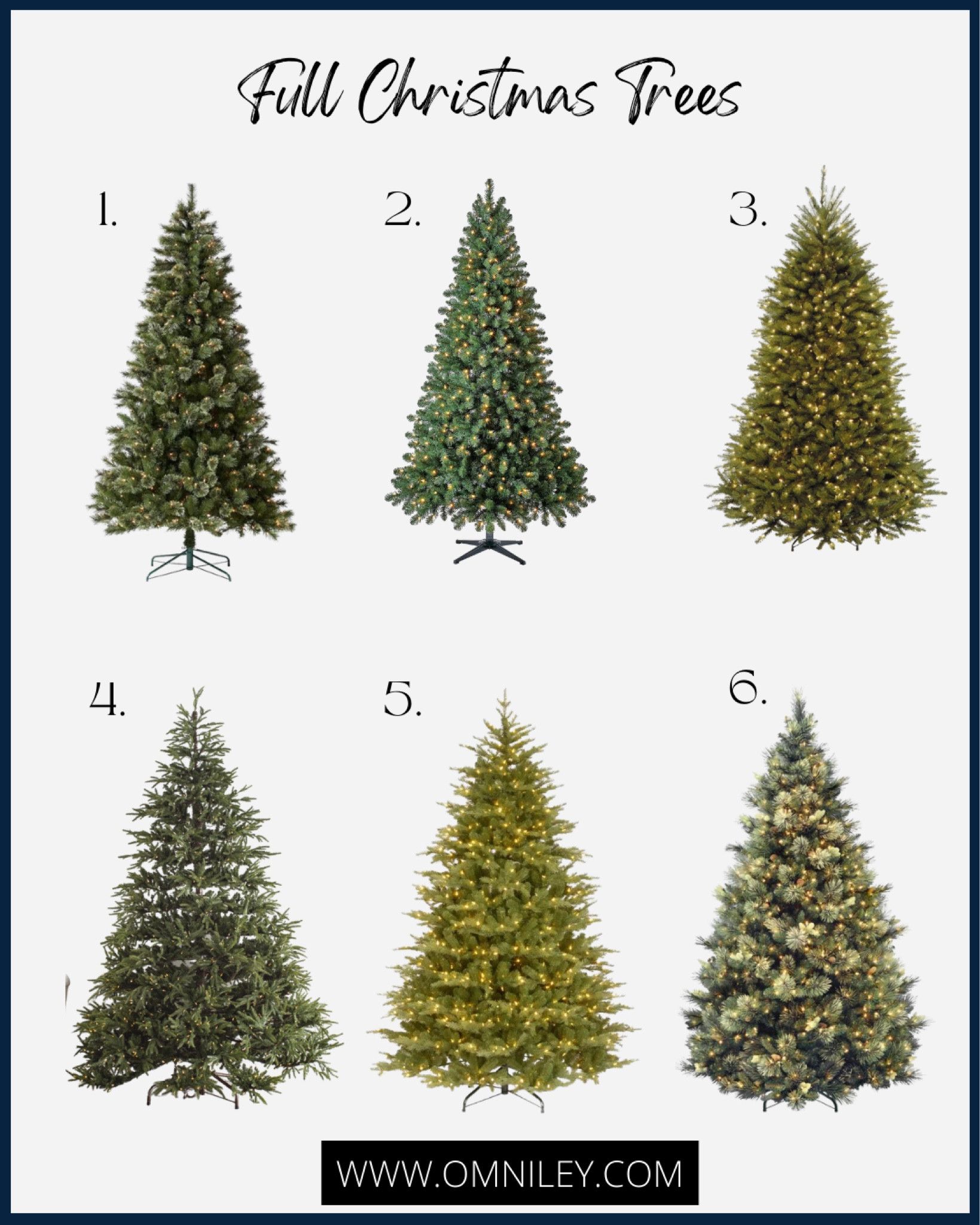 Full Christmas Trees

1.

2.

3.

4.

5.

6.

WWW.OMNILEY.COM